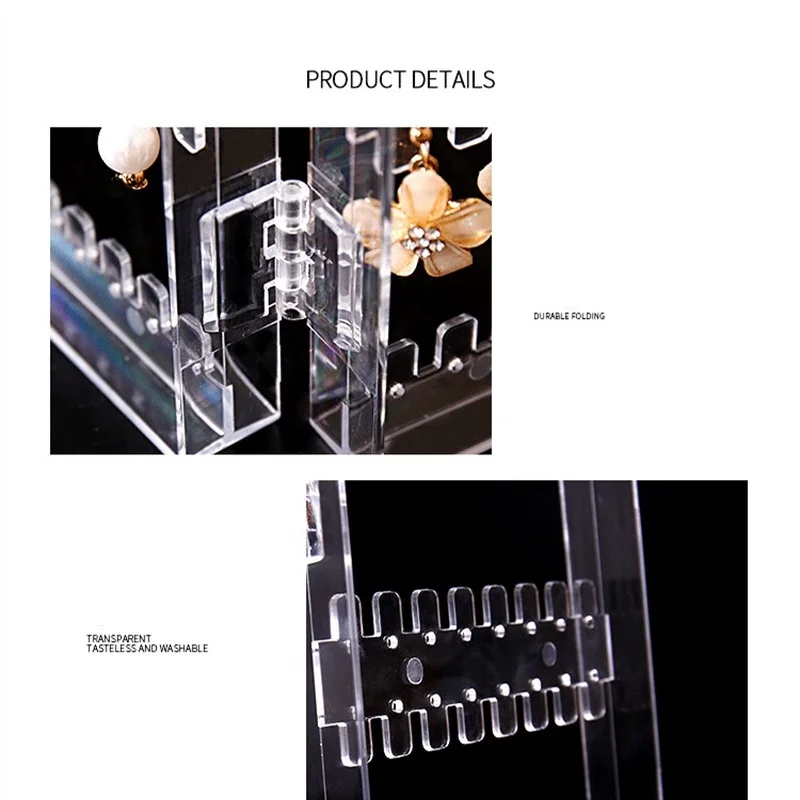 PRODUCT DETAILS

DURABLE FOLDING

TRANSPARENT
TASTELESS AND WASHABLE