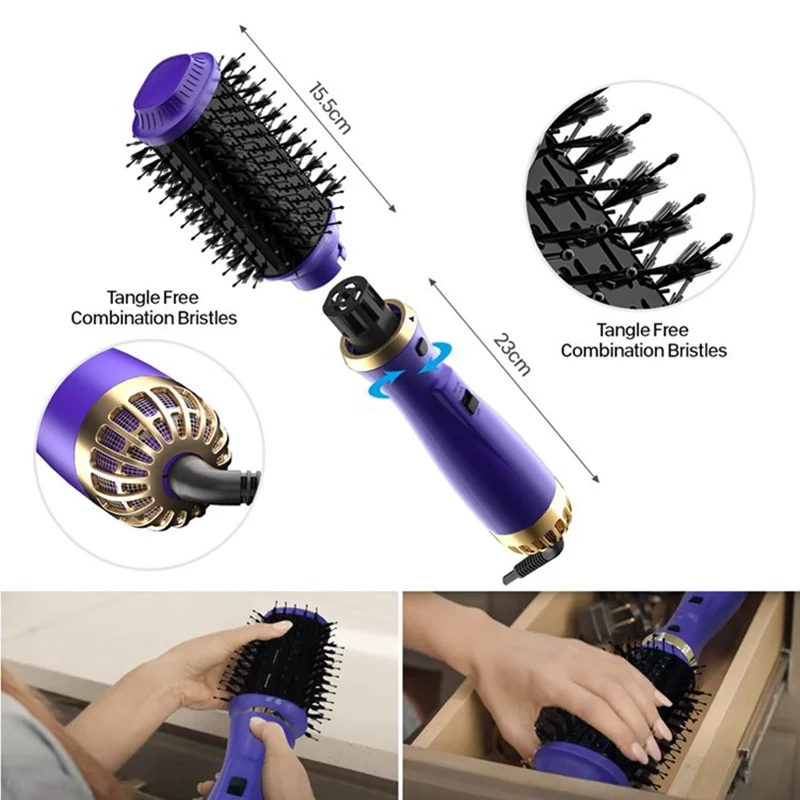 15.5cm

Tangle Free
Combination Bristles

23cm

Tangle Free
Combination Bristles