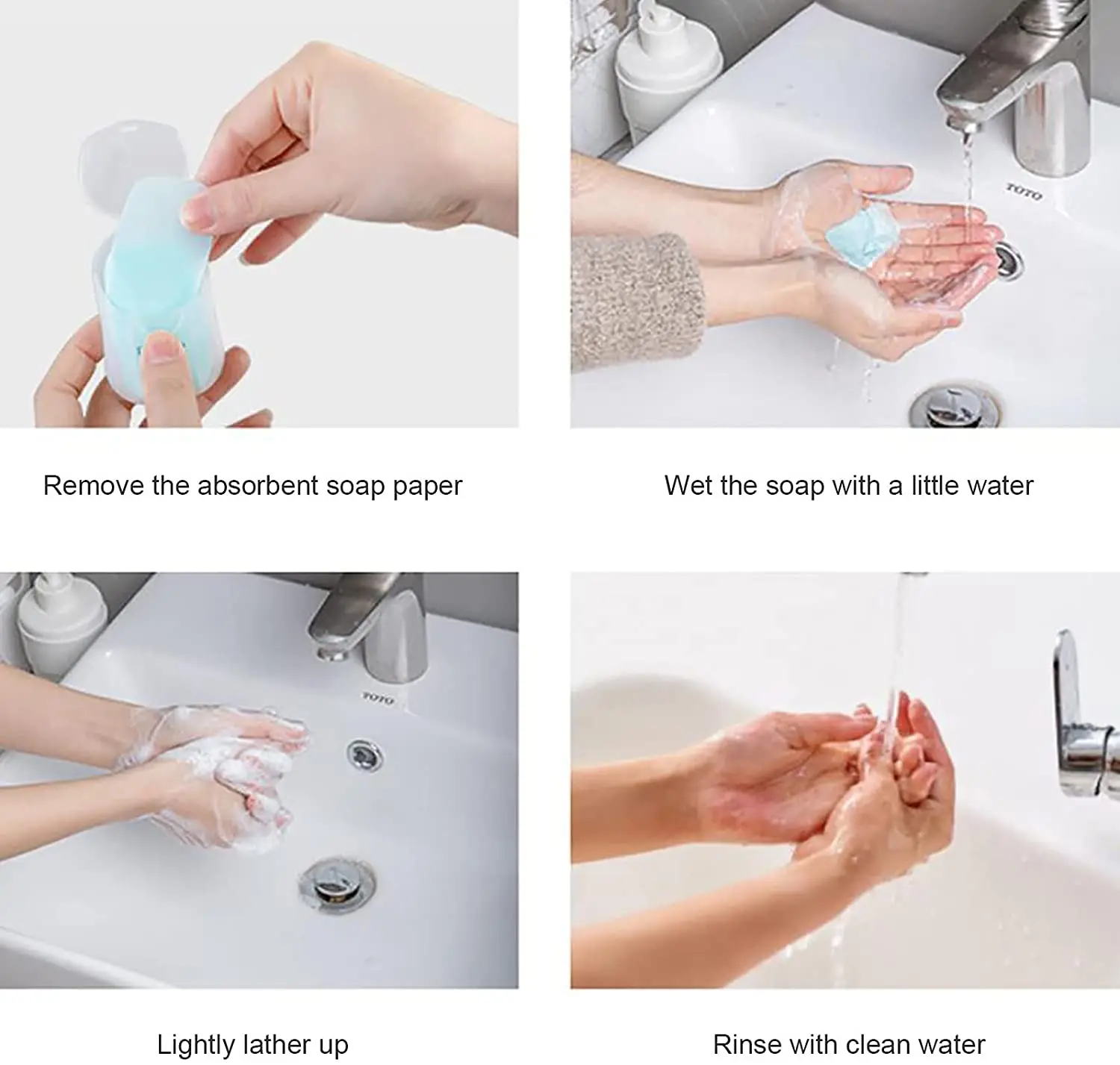 TOTO

Remove the absorbent soap paper

Wet the soap with a little water

TOTO

Lightly lather up

Rinse with clean water