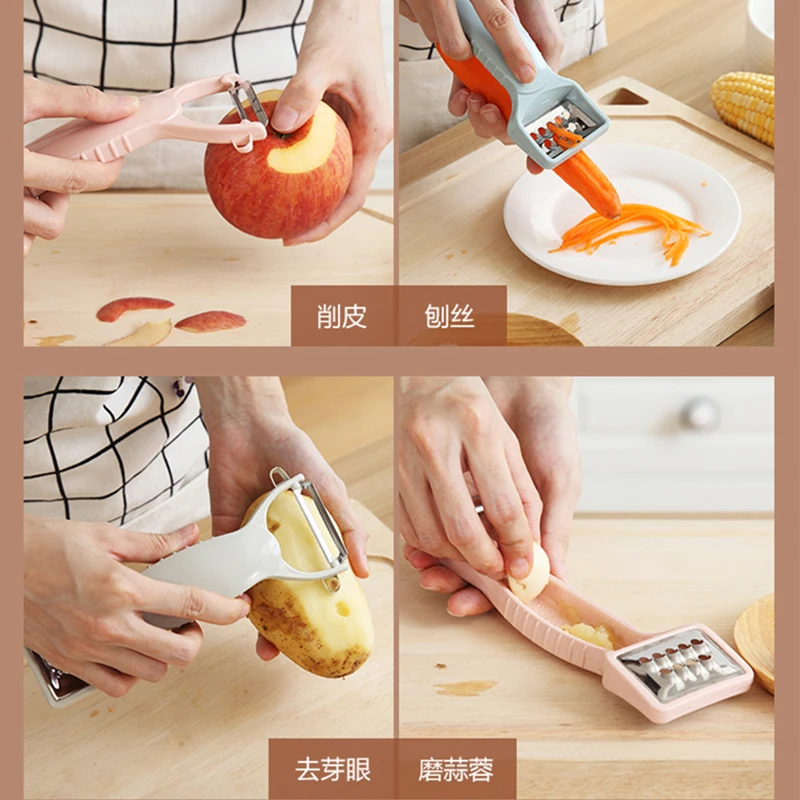 削皮

刨丝

去芽眼

磨蒜蓉