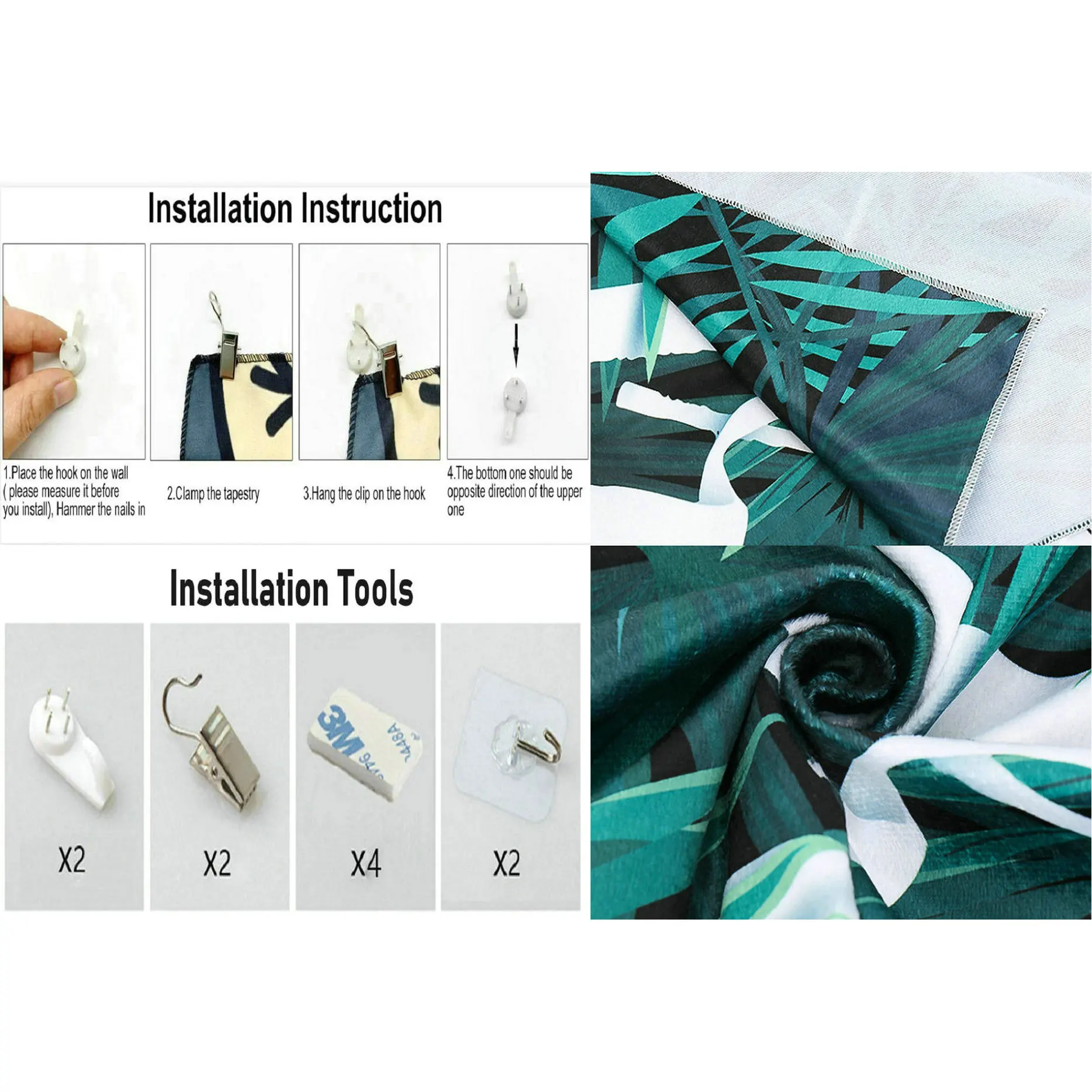 Installation Instruction

1.Place the hook on the wall ( please measure it before you install), Hammer the nails in

2.Clamp the tapestry

3.Hang the clip on the hook

4.The bottom one should be opposite direction of the upper one

Installation Tools

X2

X2

3M 9448A

X4

X2