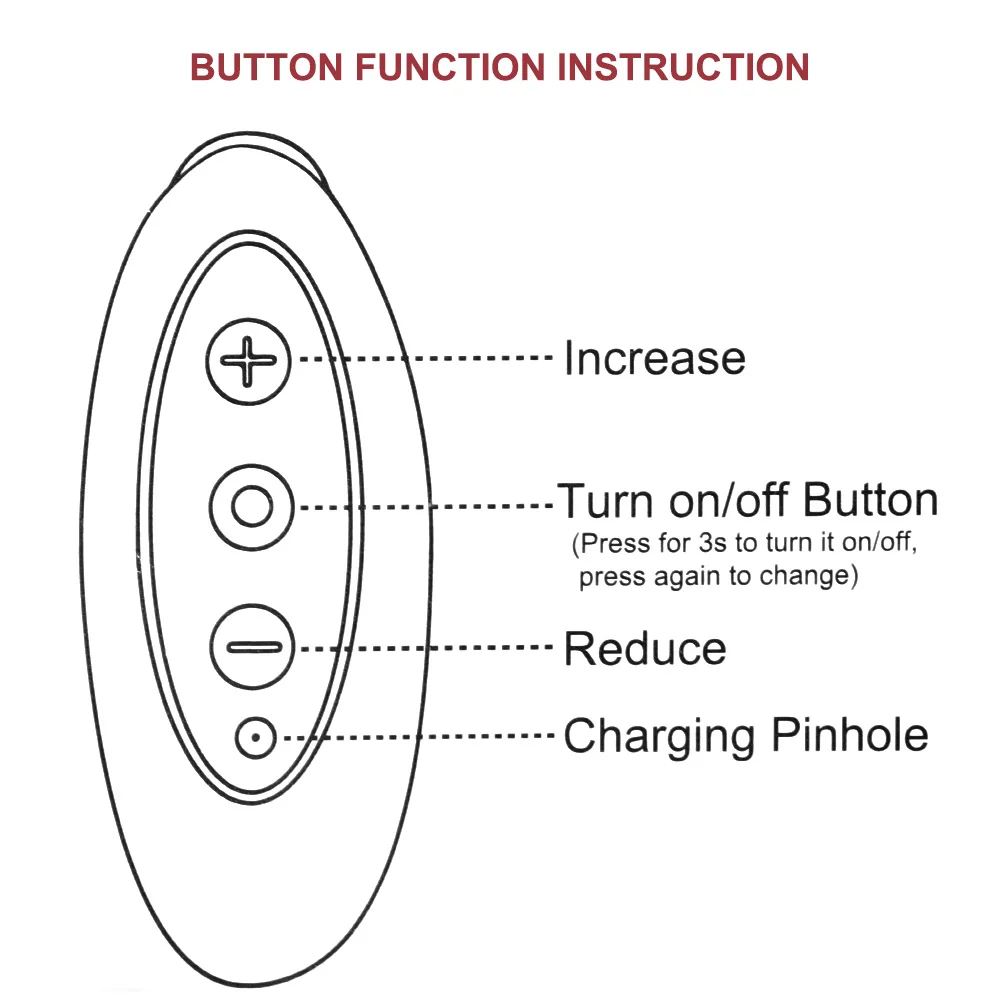 BUTTON FUNCTION INSTRUCTION

Increase

Turn on/off Button
(Press for 3s to turn it on/off, press again to change)

Reduce

Charging Pinhole