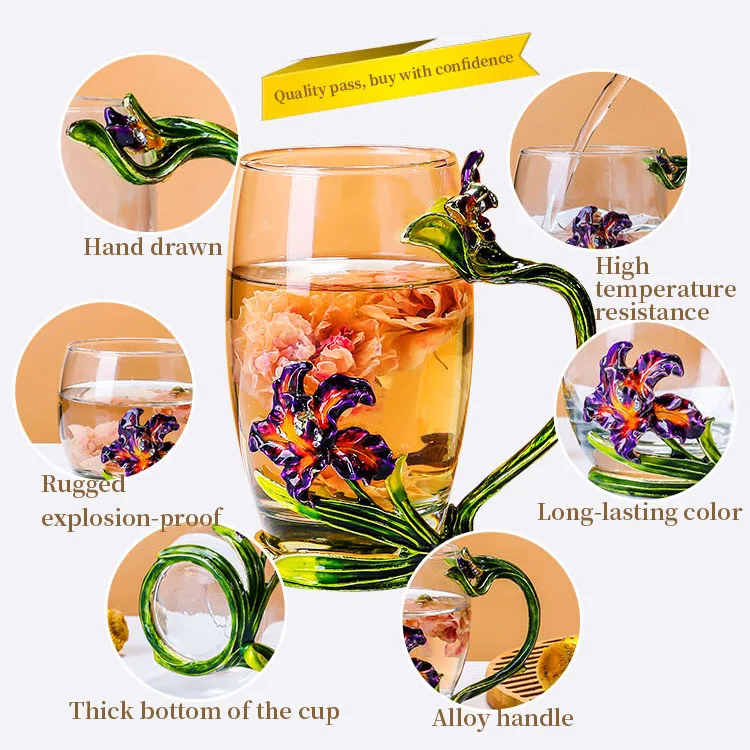 Quality pass, buy with confidence

Hand drawn

High temperature resistance

Rugged explosion-proof

Long-lasting color

Thick bottom of the cup

Alloy handle