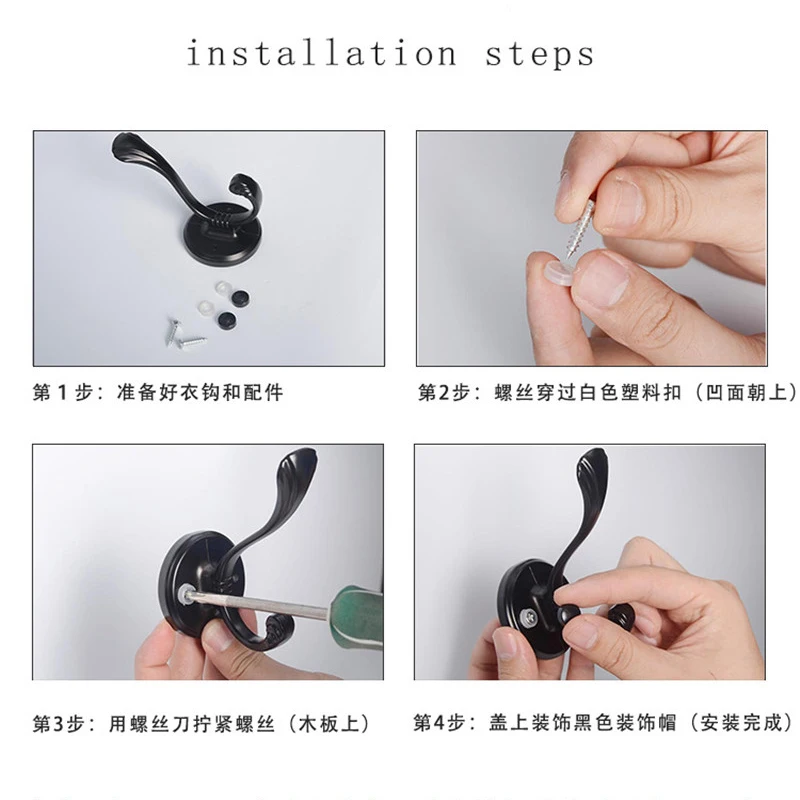 installation steps

第 1 步：准备好衣钩和配件

第2步：螺丝穿过白色塑料扣（凹面朝上）

第3步：用螺丝刀拧紧螺丝（木板上）

第4步：盖上装饰黑色装饰帽（安装完成）