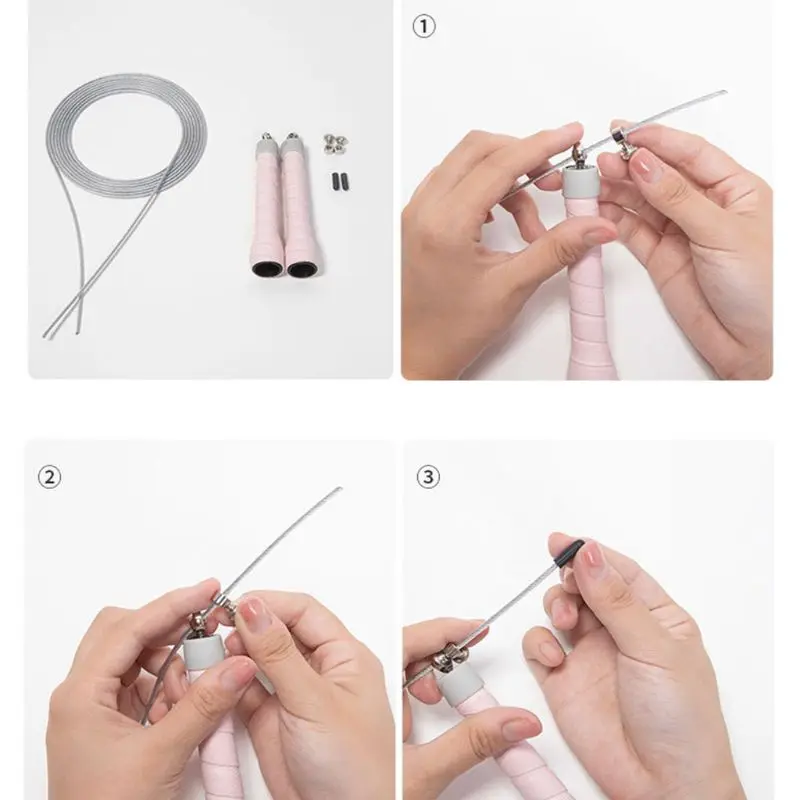 ①

②

③