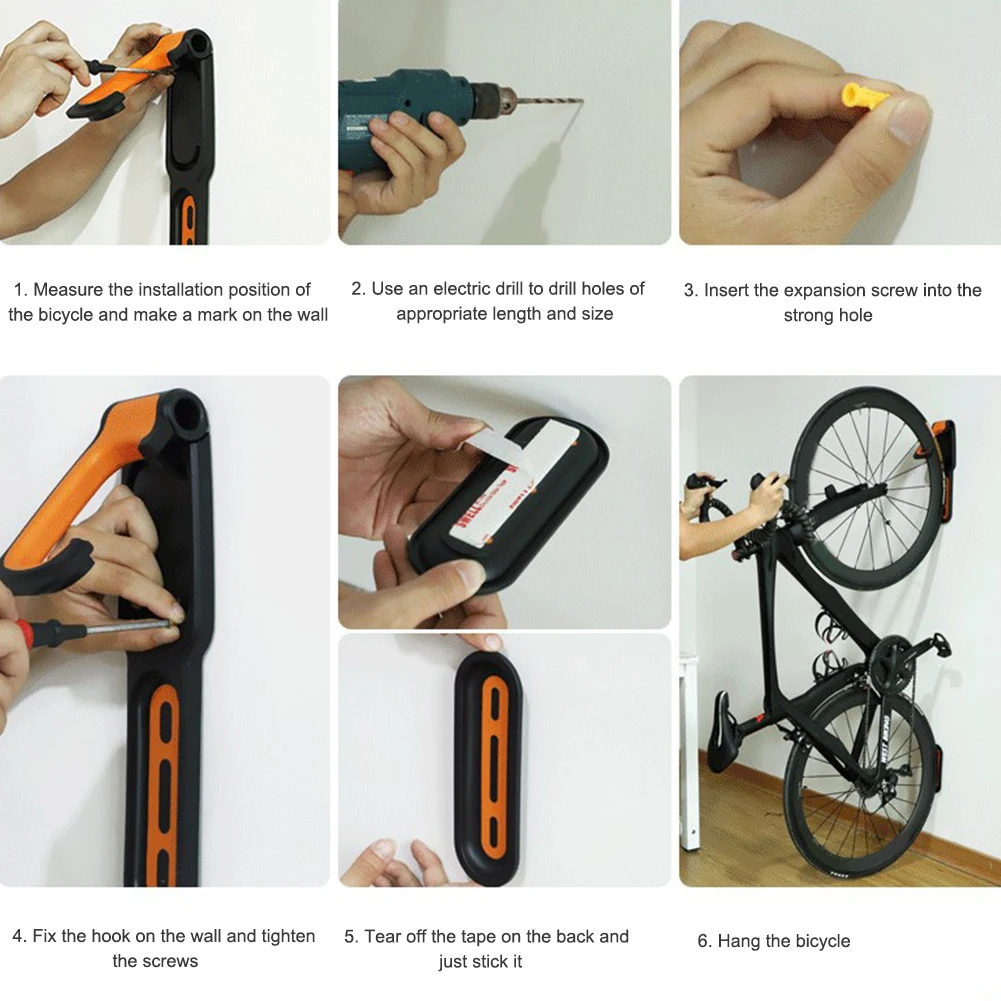 1. Measure the installation position of the bicycle and make a mark on the wall

2. Use an electric drill to drill holes of appropriate length and size

3. Insert the expansion screw into the strong hole

SWELL

4. Fix the hook on the wall and tighten the screws

5. Tear off the tape on the back and just stick it

6. Hang the bicycle