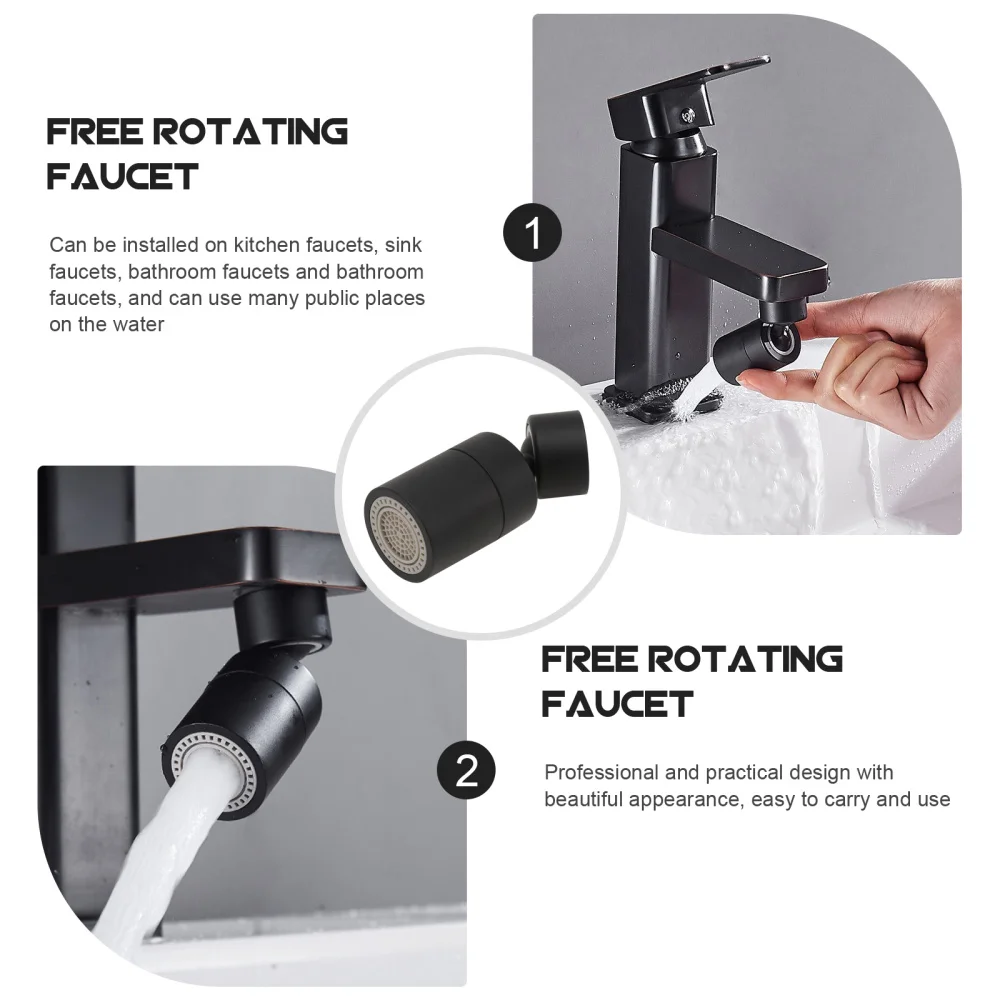 FREE ROTATING FAUCET

Can be installed on kitchen faucets, sink faucets, bathroom faucets and bathroom faucets, and can use many public places on the water

1

FREE ROTATING FAUCET

2

Professional and practical design with beautiful appearance, easy to carry and use