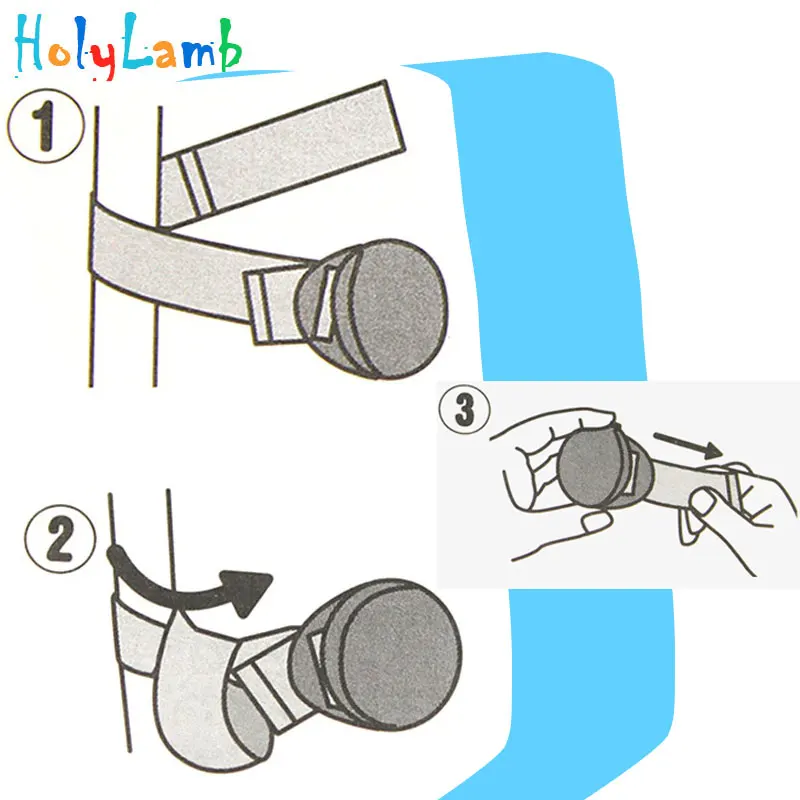 HolyLamb

1

2

3