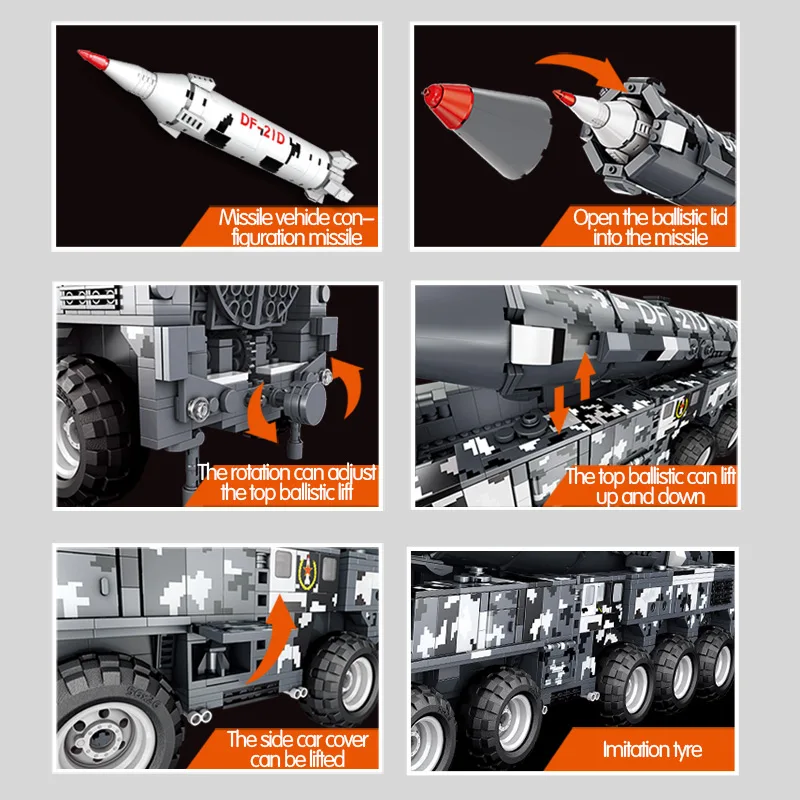 DF-21D

Missile vehicle configuration missile

Open the ballistic lid into the missile

The rotation can adjust the top ballistic lift

DF-21D

The top ballistic can lift up and down

The side car cover can be lifted

Imitation tyre