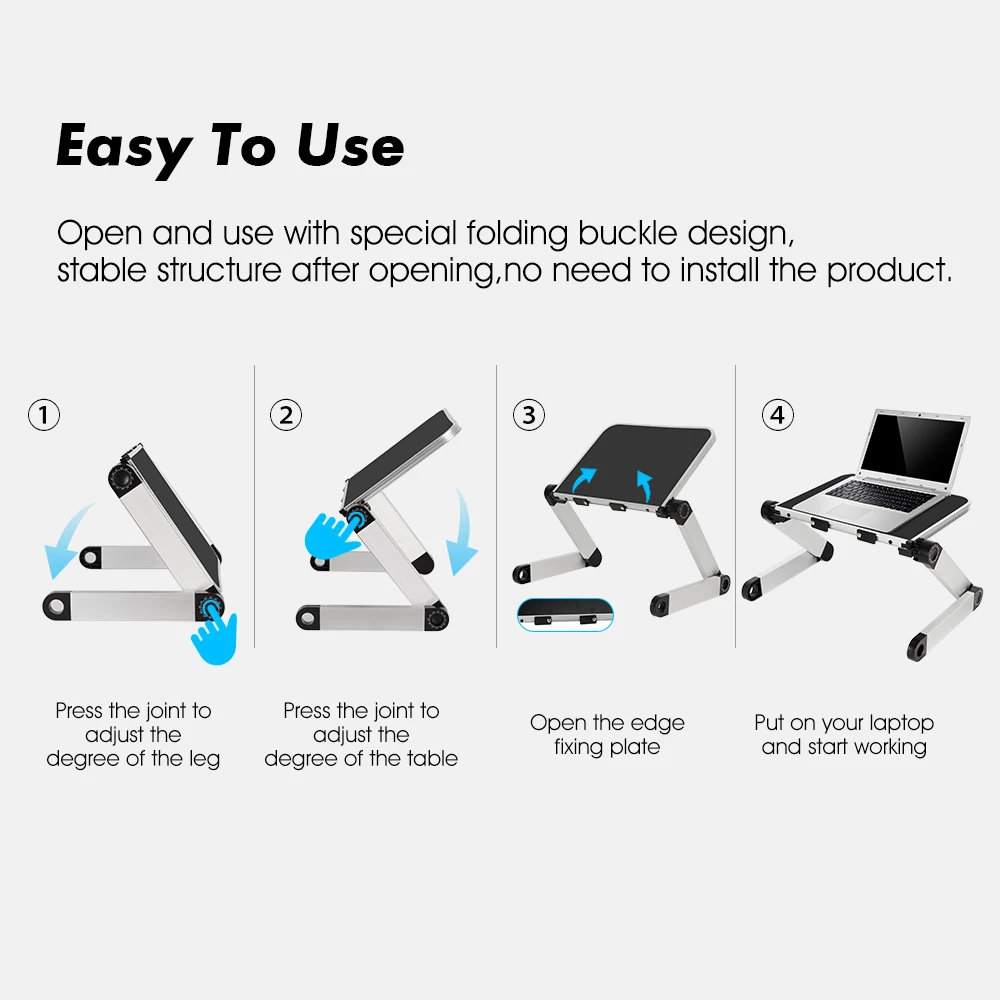 Easy To Use

Open and use with special folding buckle design, stable structure after opening,no need to install the product.

①

Press the joint to adjust the degree of the leg

②

Press the joint to adjust the degree of the table

③

Open the edge fixing plate

④

Put on your laptop and start working