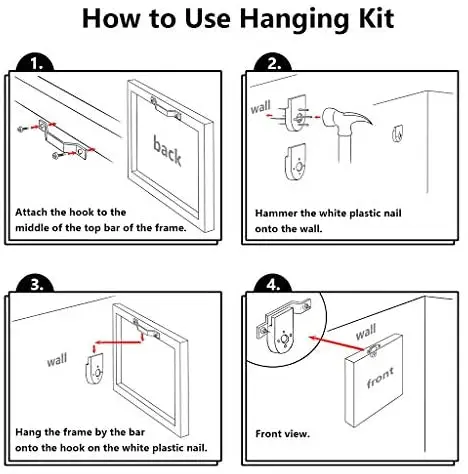 How to Use Hanging Kit

1.

back

Attach the hook to the middle of the top bar of the frame.

2.

wall

Hammer the white plastic nail onto the wall.

3.

wall

Hang the frame by the bar onto the hook on the white plastic nail.

4.

wall

front

Front view.