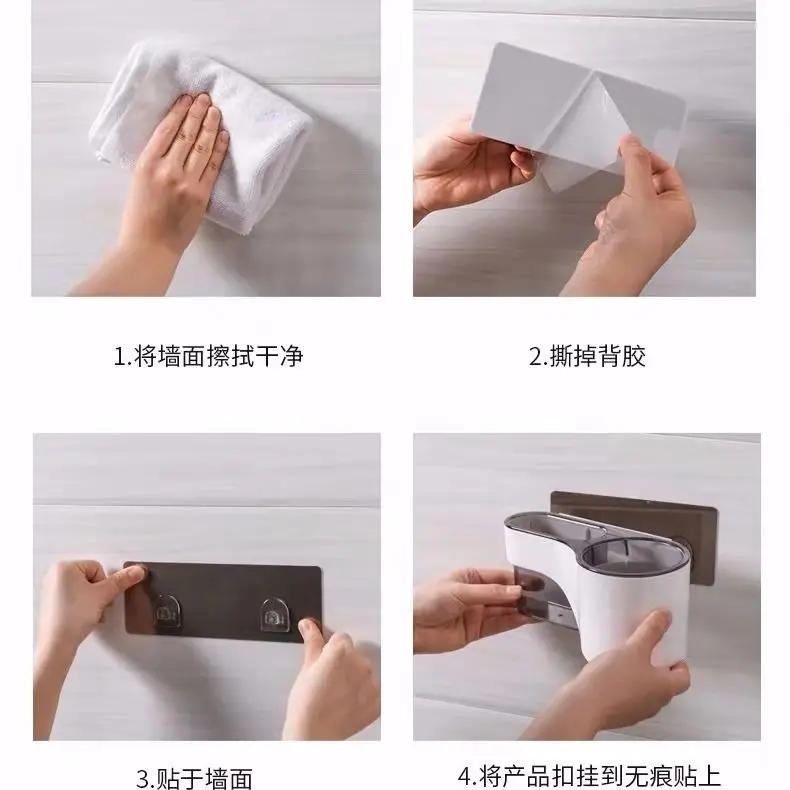 1.将墙面擦拭干净

2.撕掉背胶

3.贴于墙面

4.将产品扣挂到无痕贴上