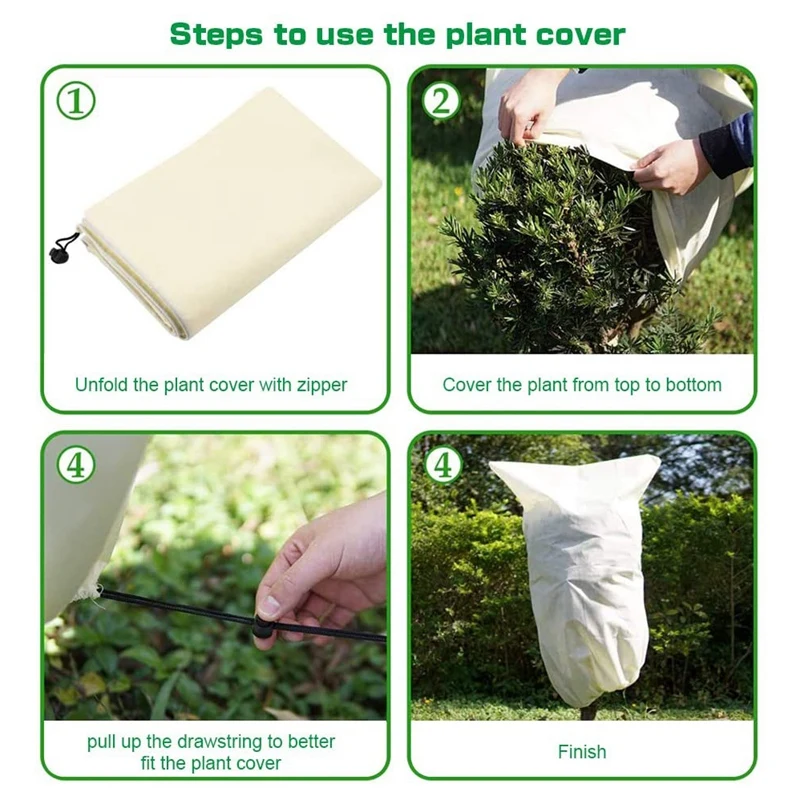 Steps to use the plant cover

①

Unfold the plant cover with zipper

②

Cover the plant from top to bottom

④

pull up the drawstring to better fit the plant cover

④

Finish