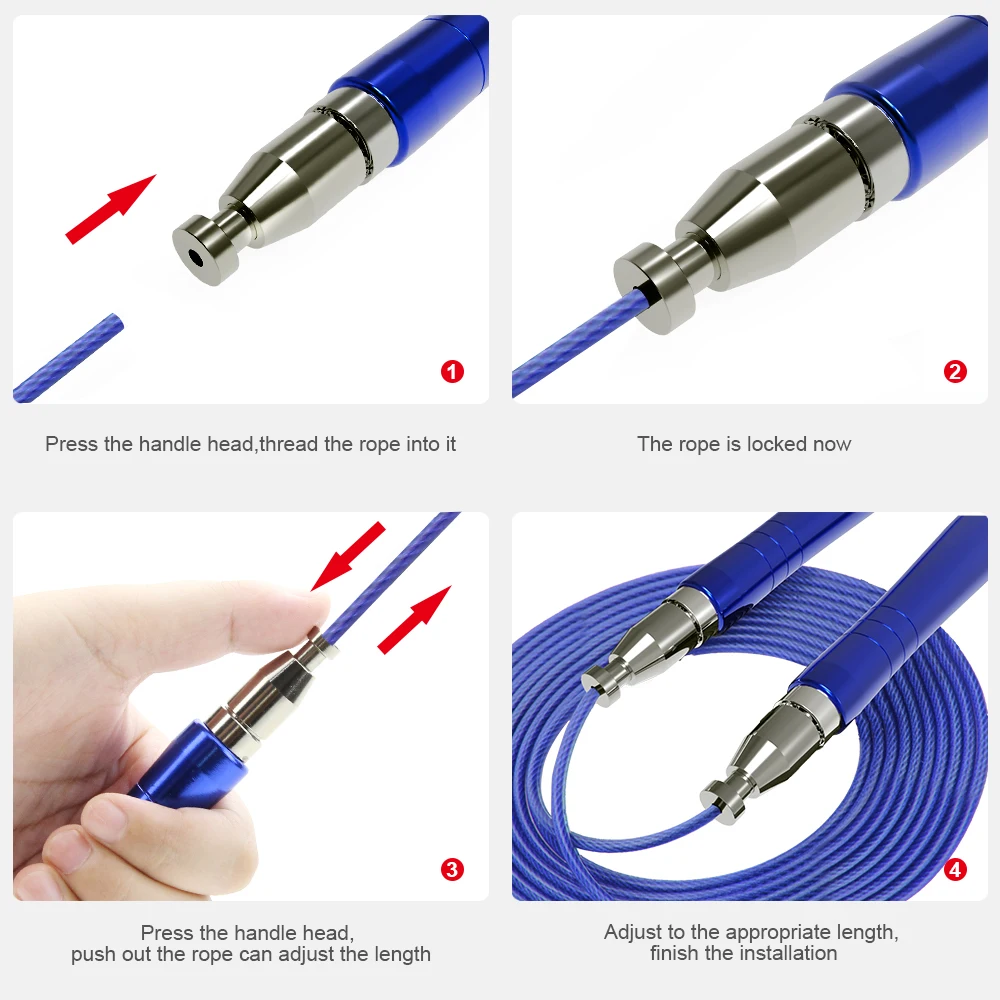 1

Press the handle head,thread the rope into it

2

The rope is locked now

3

Press the handle head,
push out the rope can adjust the length

4

Adjust to the appropriate length,
finish the installation