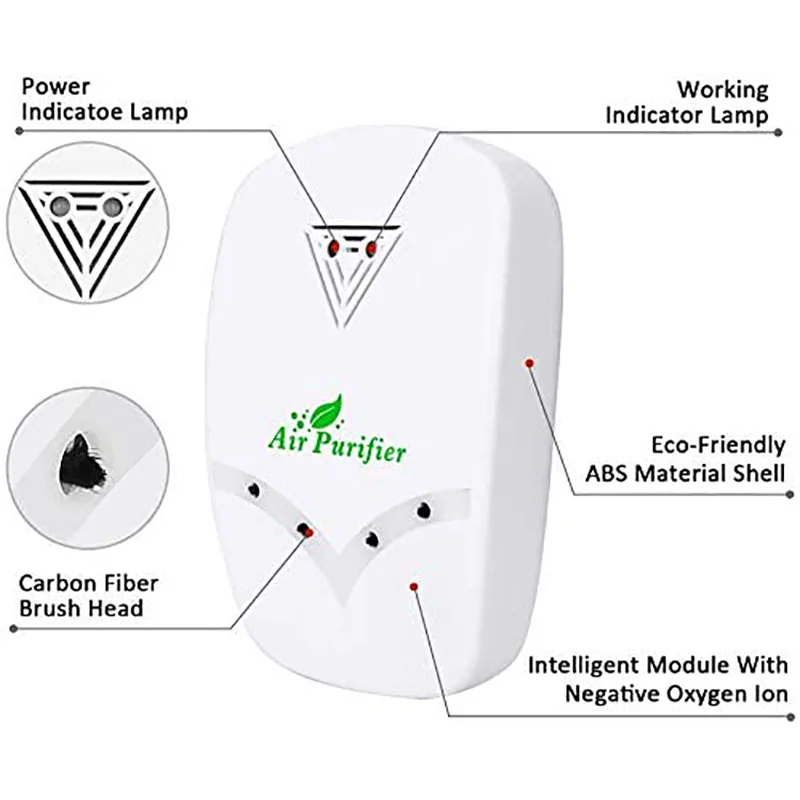 Power
Indicatoe Lamp

Working
Indicator Lamp

Air Purifier

Eco-Friendly
ABS Material Shell

Carbon Fiber
Brush Head

Intelligent Module With
Negative Oxygen Ion