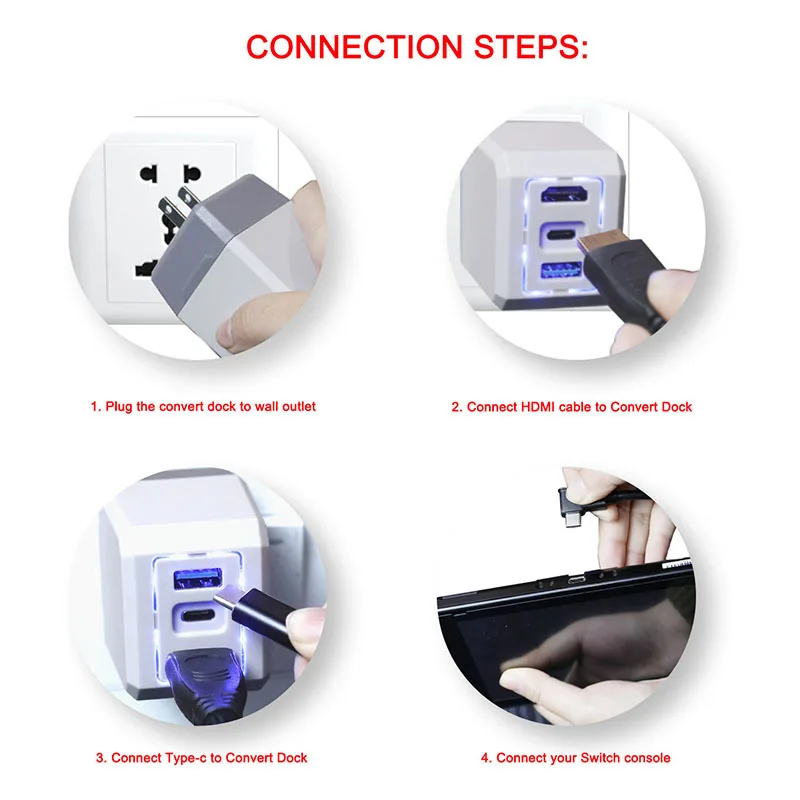 CONNECTION STEPS:

1. Plug the convert dock to wall outlet

2. Connect HDMI cable to Convert Dock

3. Connect Type-c to Convert Dock

4. Connect your Switch console