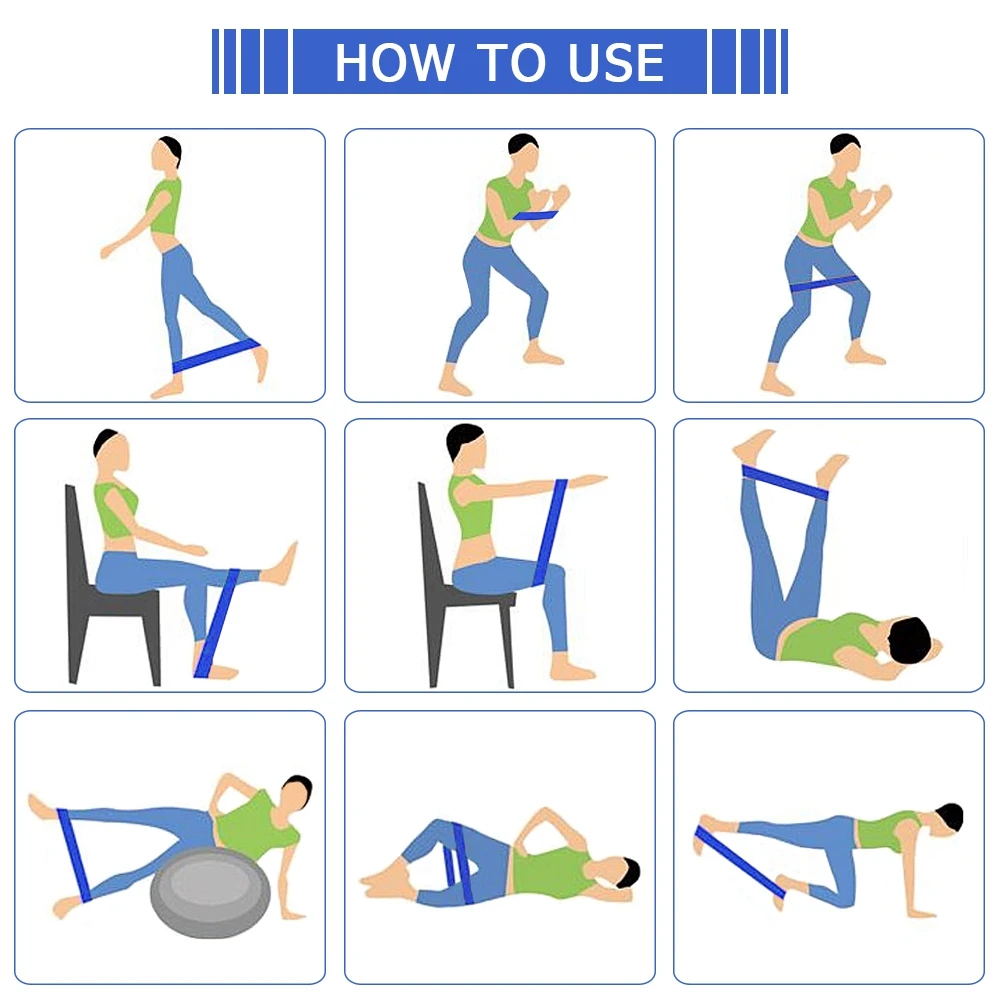 HOW TO USE