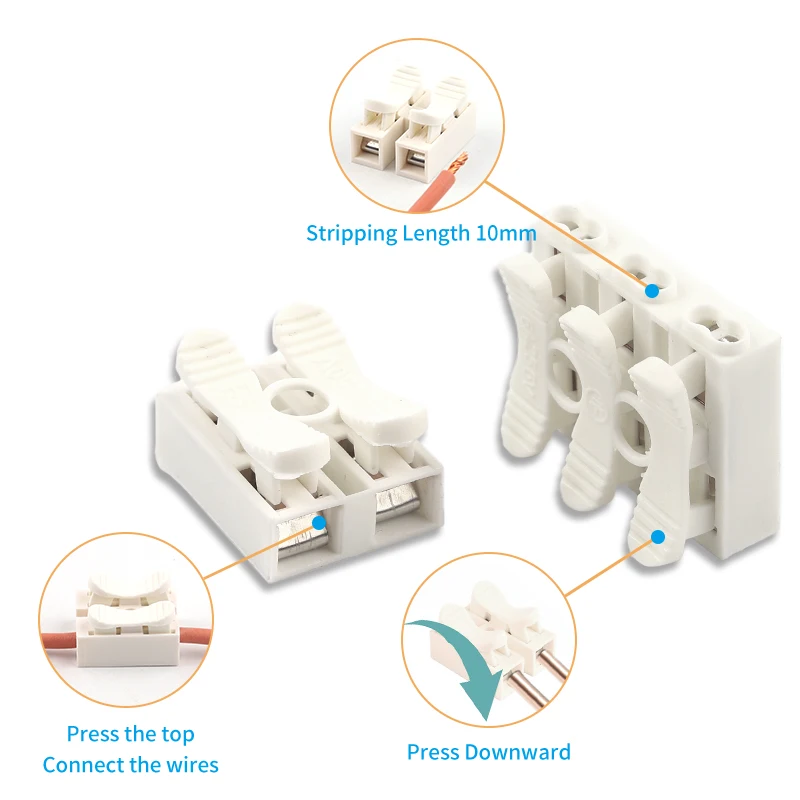 Stripping Length 10mm

Press the top
Connect the wires

Press Downward