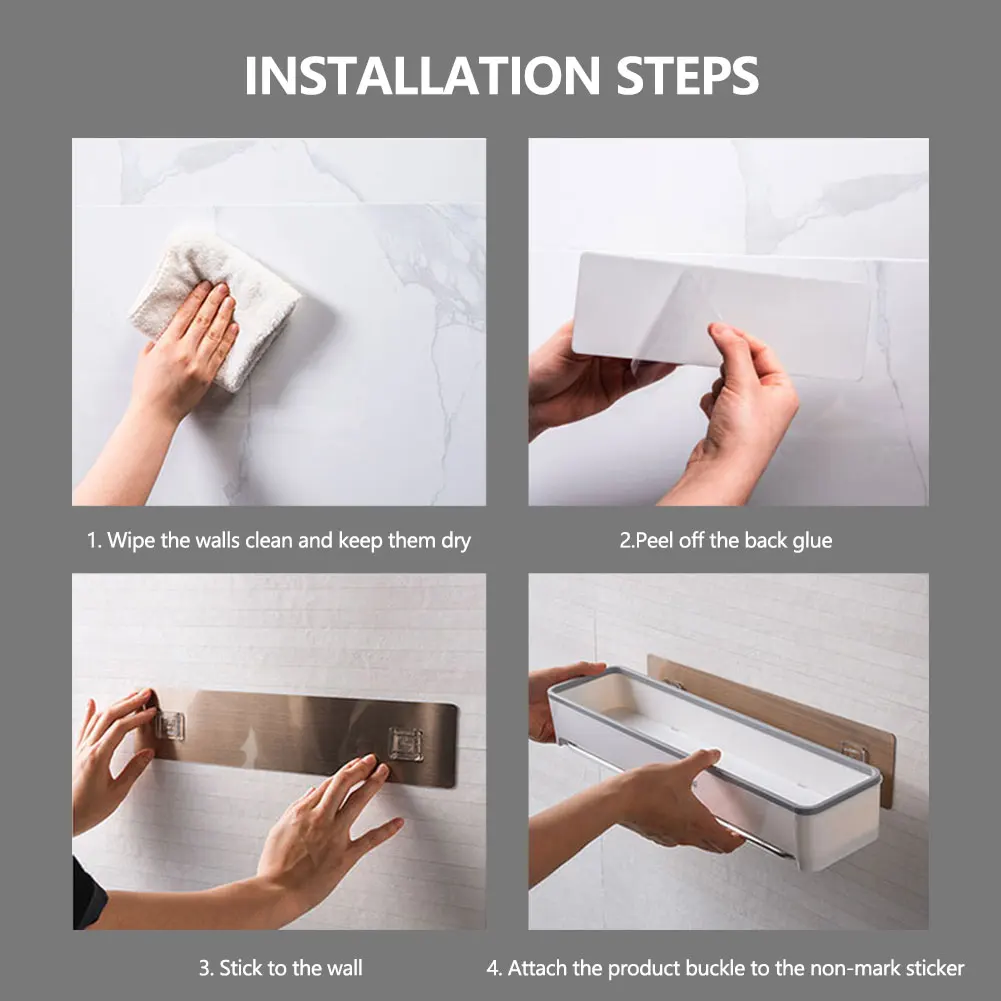 INSTALLATION STEPS

1. Wipe the walls clean and keep them dry

2.Peel off the back glue

3. Stick to the wall

4. Attach the product buckle to the non-mark sticker