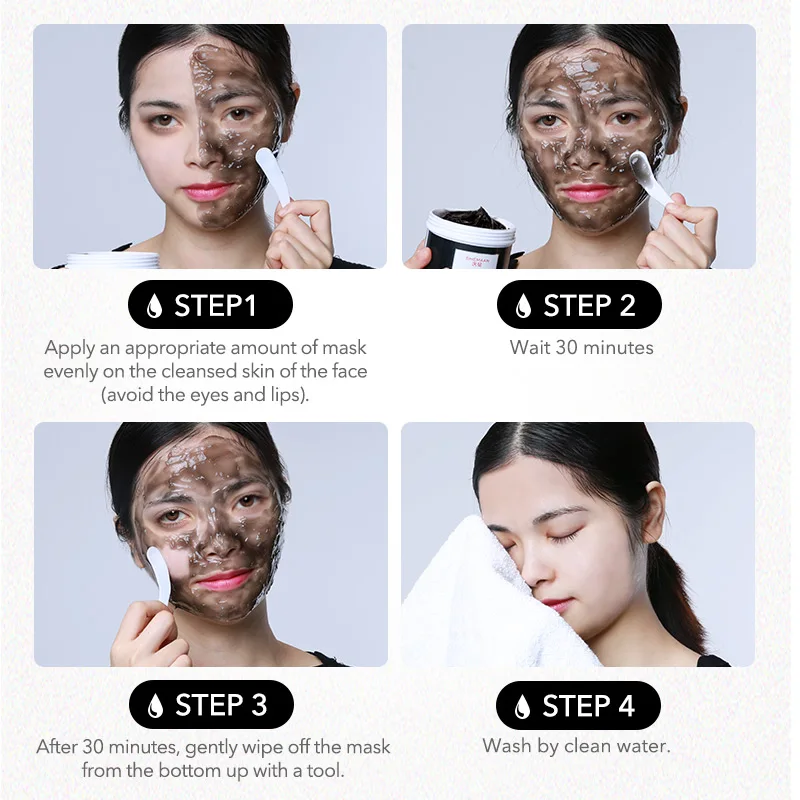 STEP1

Apply an appropriate amount of mask evenly on the cleansed skin of the face (avoid the eyes and lips).

STEP 2

Wait 30 minutes

STEP 3

After 30 minutes, gently wipe off the mask from the bottom up with a tool.

STEP 4

Wash by clean water.