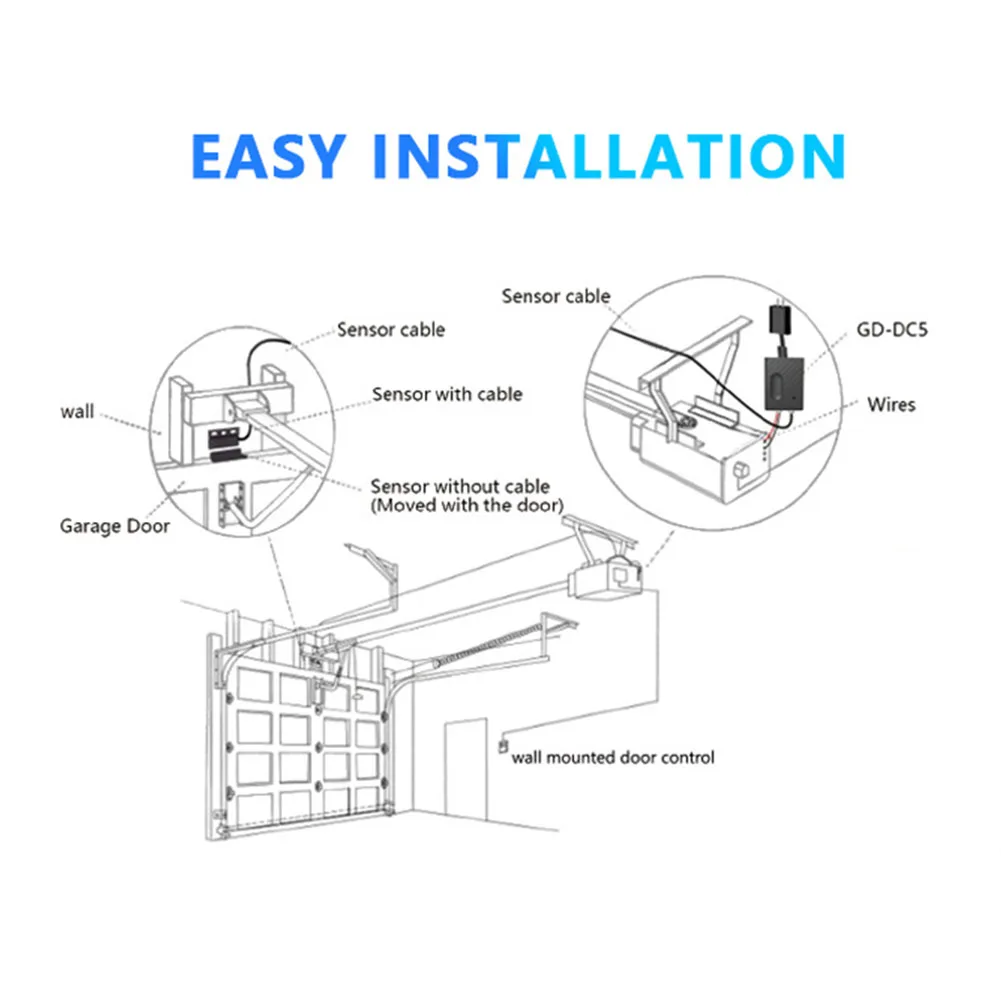 EASY INSTALLATION

Sensor cable

Sensor with cable

wall

Sensor without cable
(Moved with the door)

Garage Door

Sensor cable

GD-DC5

Wires

wall mounted door control