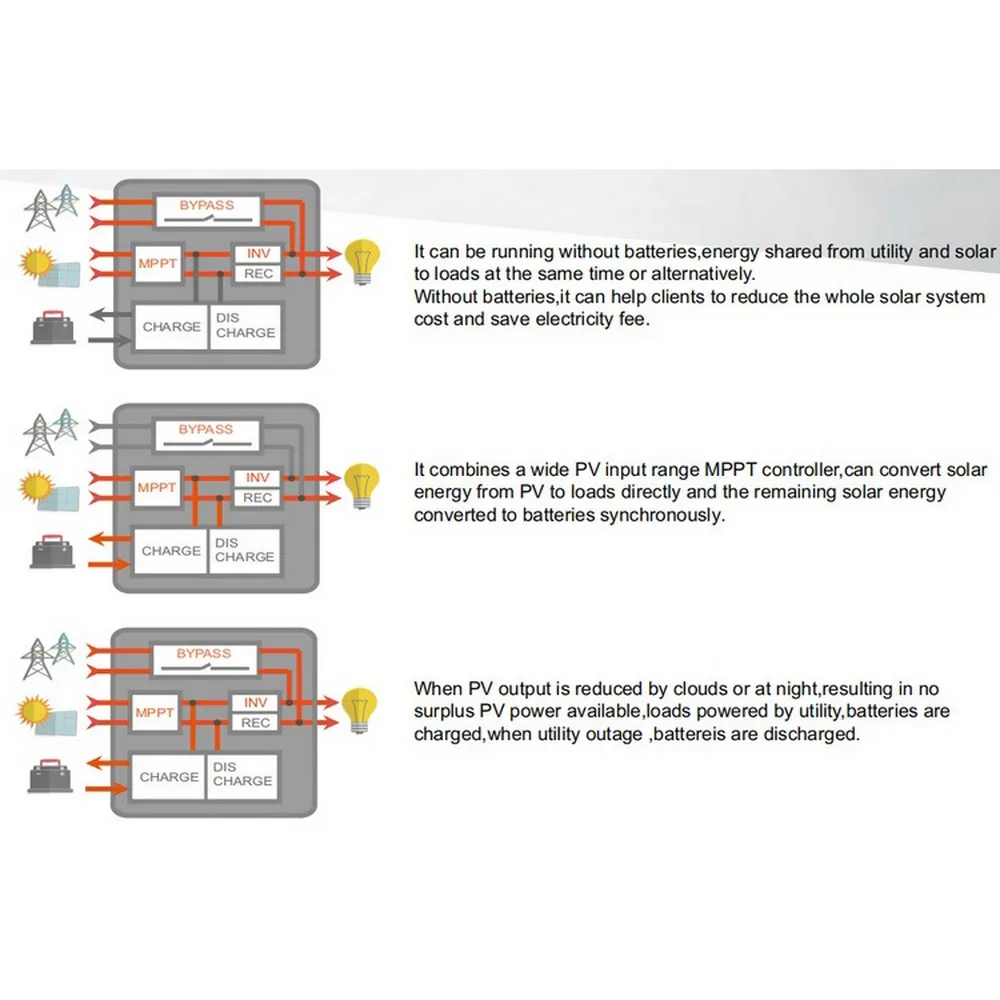 BYPASS

MPPT

INV

REC

CHARGE

DIS CHARGE

It can be running without batteries,energy shared from utility and solar to loads at the same time or alternatively.
Without batteries,it can help clients to reduce the whole solar system cost and save electricity fee.

BYPASS

MPPT

INV

REC

CHARGE

DIS CHARGE

It combines a wide PV input range MPPT controller,can convert solar energy from PV to loads directly and the remaining solar energy converted to batteries synchronously.

BYPASS

MPPT

INV

REC

CHARGE

DIS CHARGE

When PV output is reduced by clouds or at night,resulting in no surplus PV power available,loads powered by utility,batteries are charged,when utility outage ,battereis are discharged.