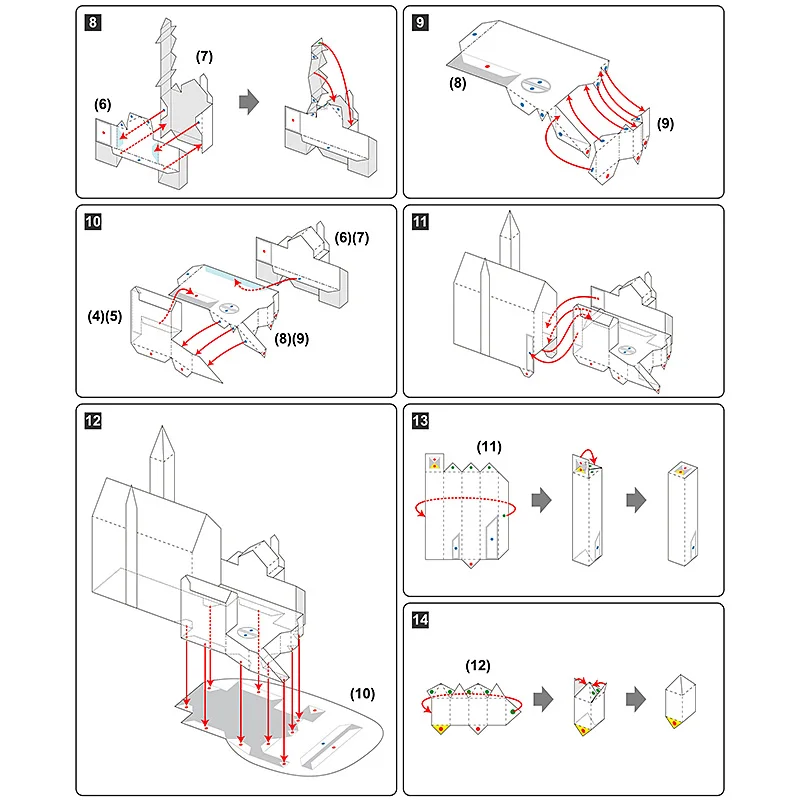 8
(7)
(6)

9
(8)
(9)

10
(6)(7)
(4)(5)
(8)(9)

11

12
(10)

13
(11)

14
(12)