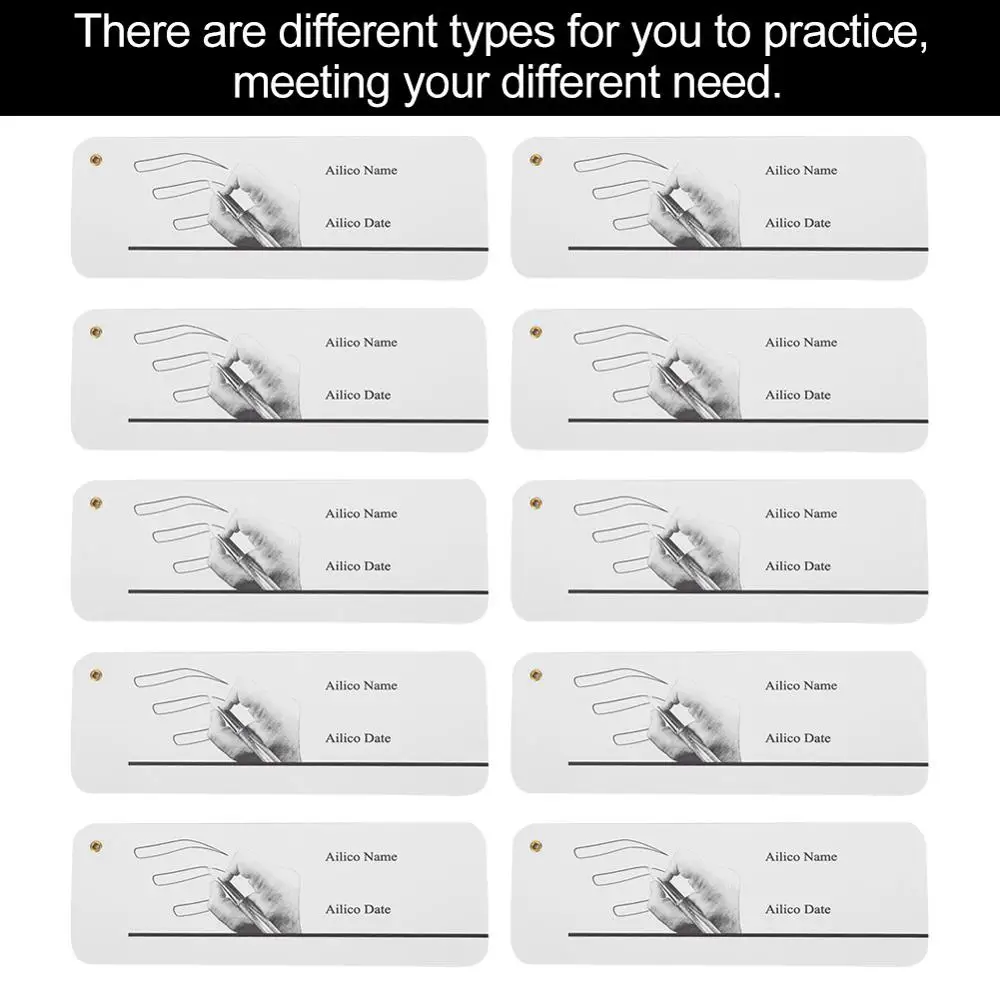 There are different types for you to practice, meeting your different need.

Ailico Name

Ailico Date

Ailico Name

Ailico Date

Ailico Name

Ailico Date

Ailico Name

Ailico Date

Ailico Name

Ailico Date

Ailico Name

Ailico Date

Ailico Name

Ailico Date

Ailico Name

Ailico Date

Ailico Name

Ailico Date

Ailico Name

Ailico Date