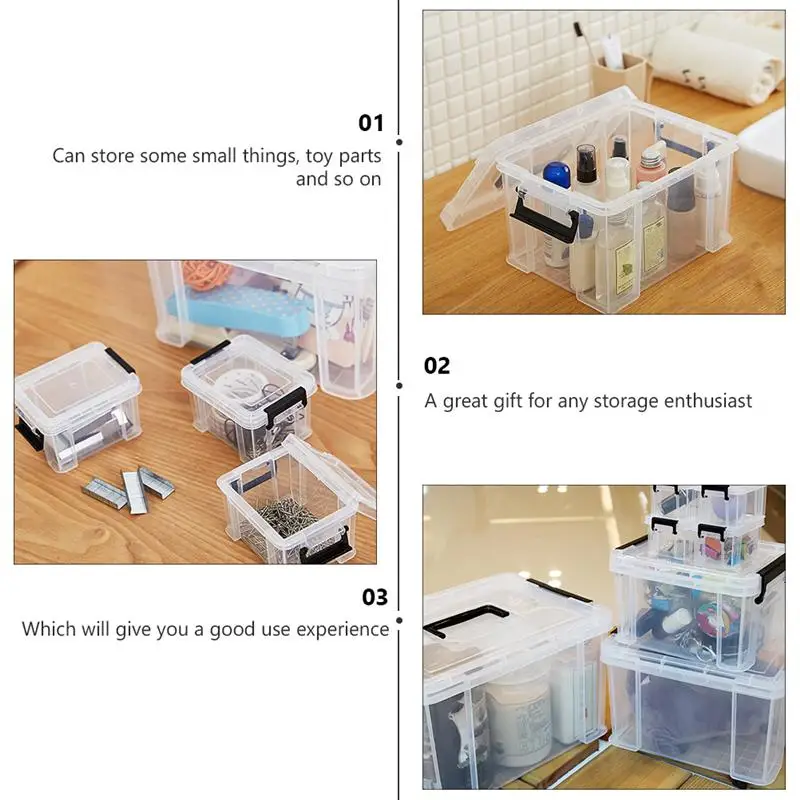 01
Can store some small things, toy parts and so on

02
A great gift for any storage enthusiast

03
Which will give you a good use experience