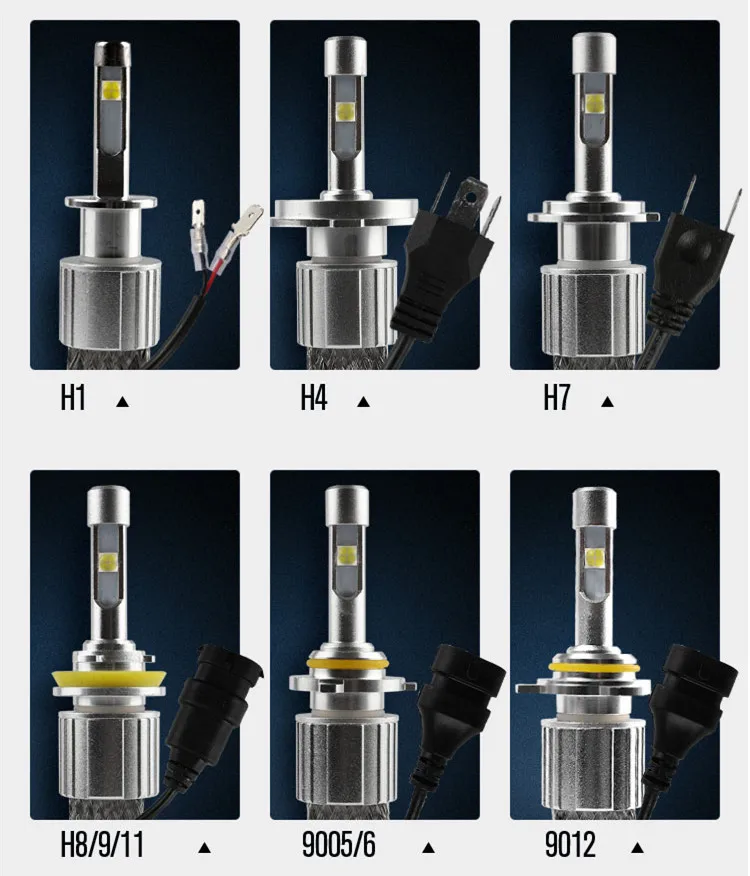 H1 ▲

H4 ▲

H7 ▲

H8/9/11 ▲

9005/6 ▲

9012 ▲