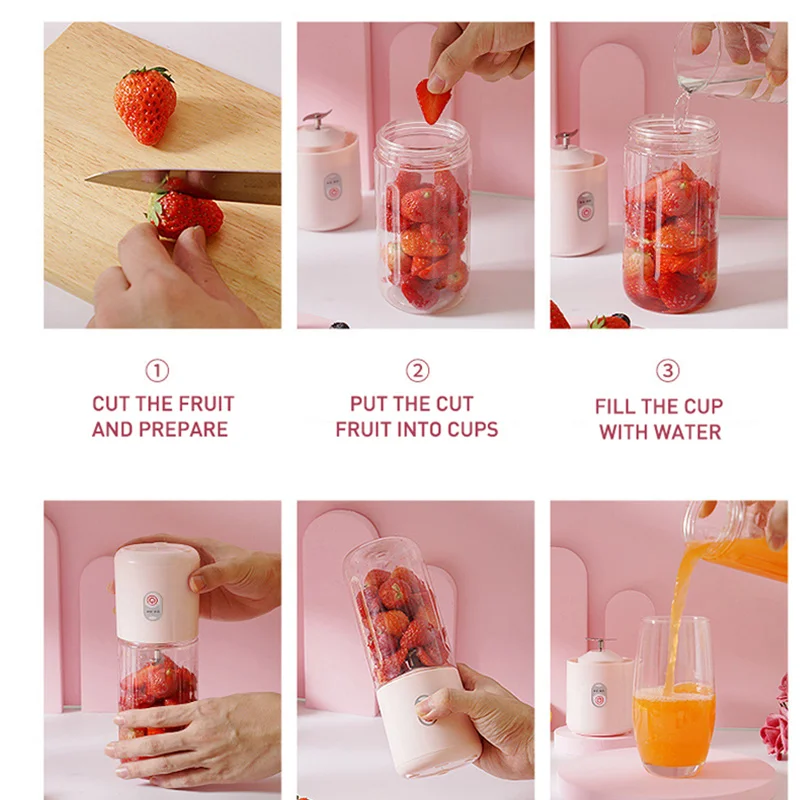 ①
CUT THE FRUIT AND PREPARE

②
PUT THE CUT FRUIT INTO CUPS

③
FILL THE CUP WITH WATER