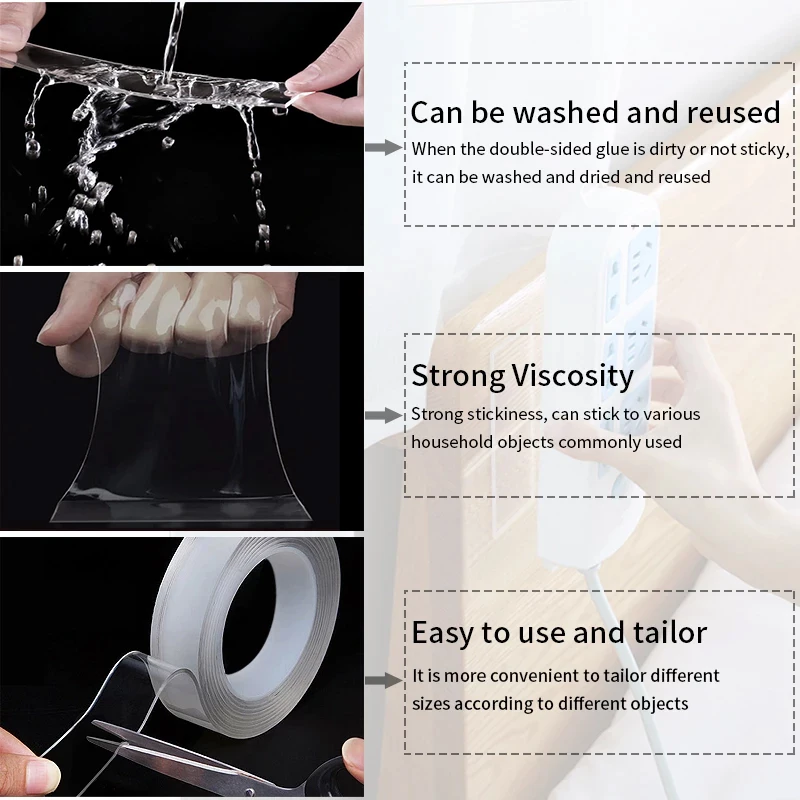 Can be washed and reused

When the double-sided glue is dirty or not sticky, it can be washed and dried and reused

Strong Viscosity

Strong stickiness, can stick to various household objects commonly used

Easy to use and tailor

It is more convenient to tailor different sizes according to different objects