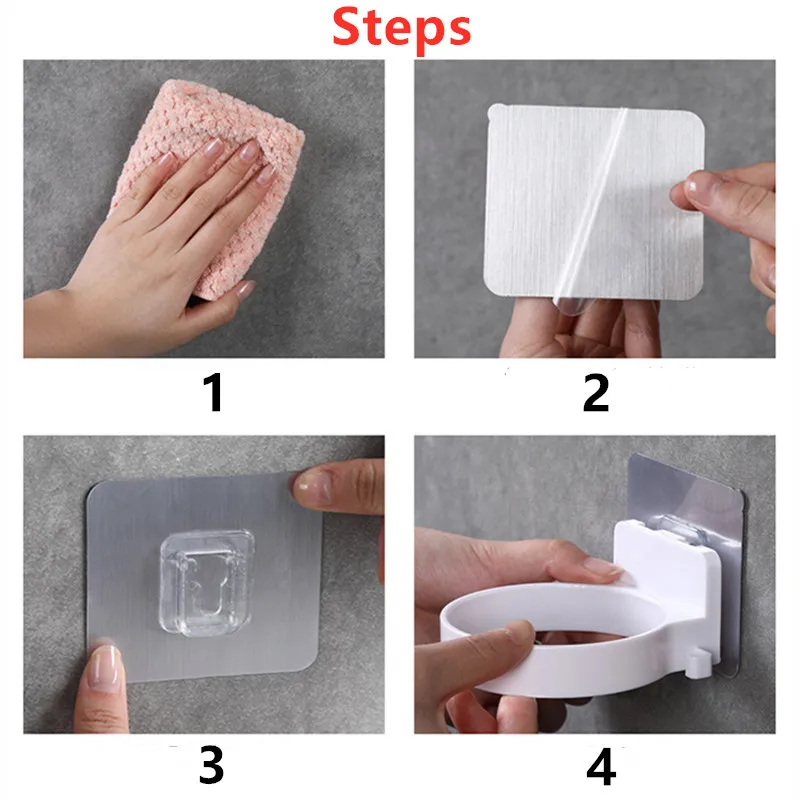 Steps

1

2

3

4