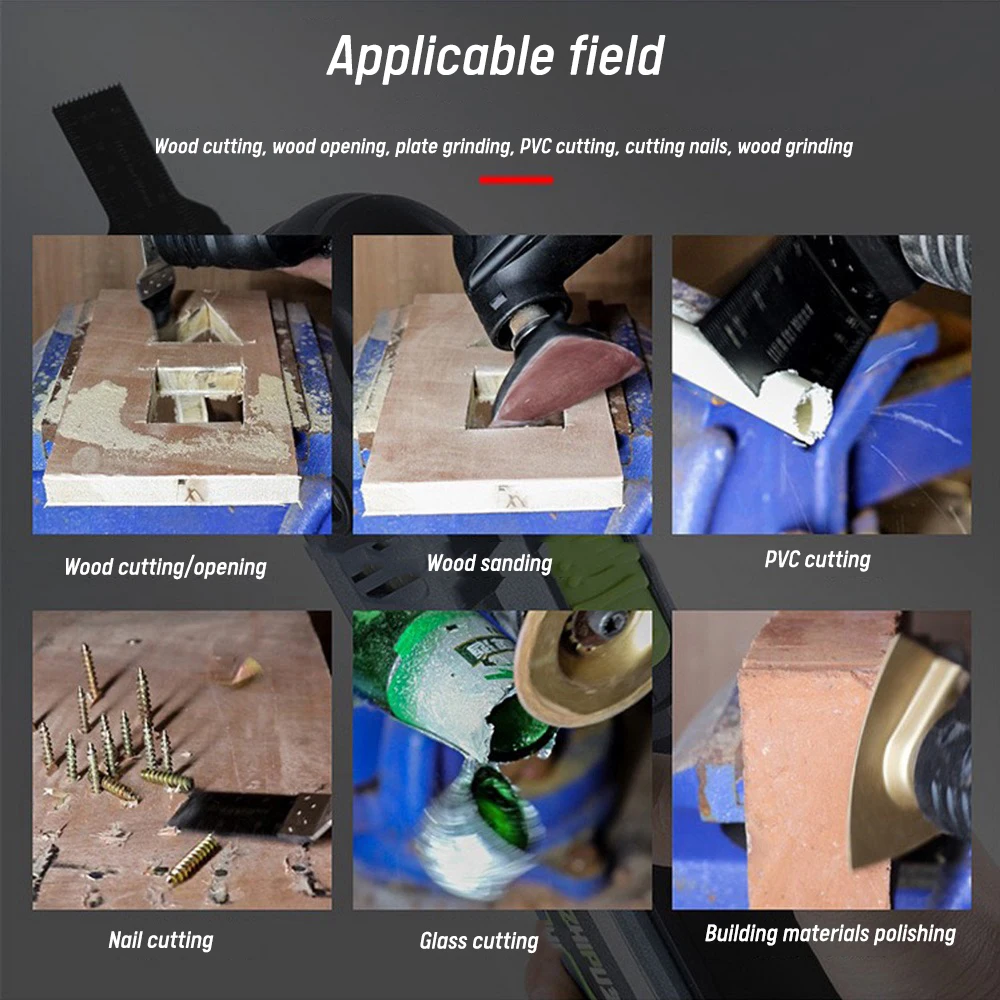 Applicable field

Wood cutting, wood opening, plate grinding, PVC cutting, cutting nails, wood grinding

Wood cutting/opening

Wood sanding

PVC cutting

Nail cutting

Glass cutting

Building materials polishing