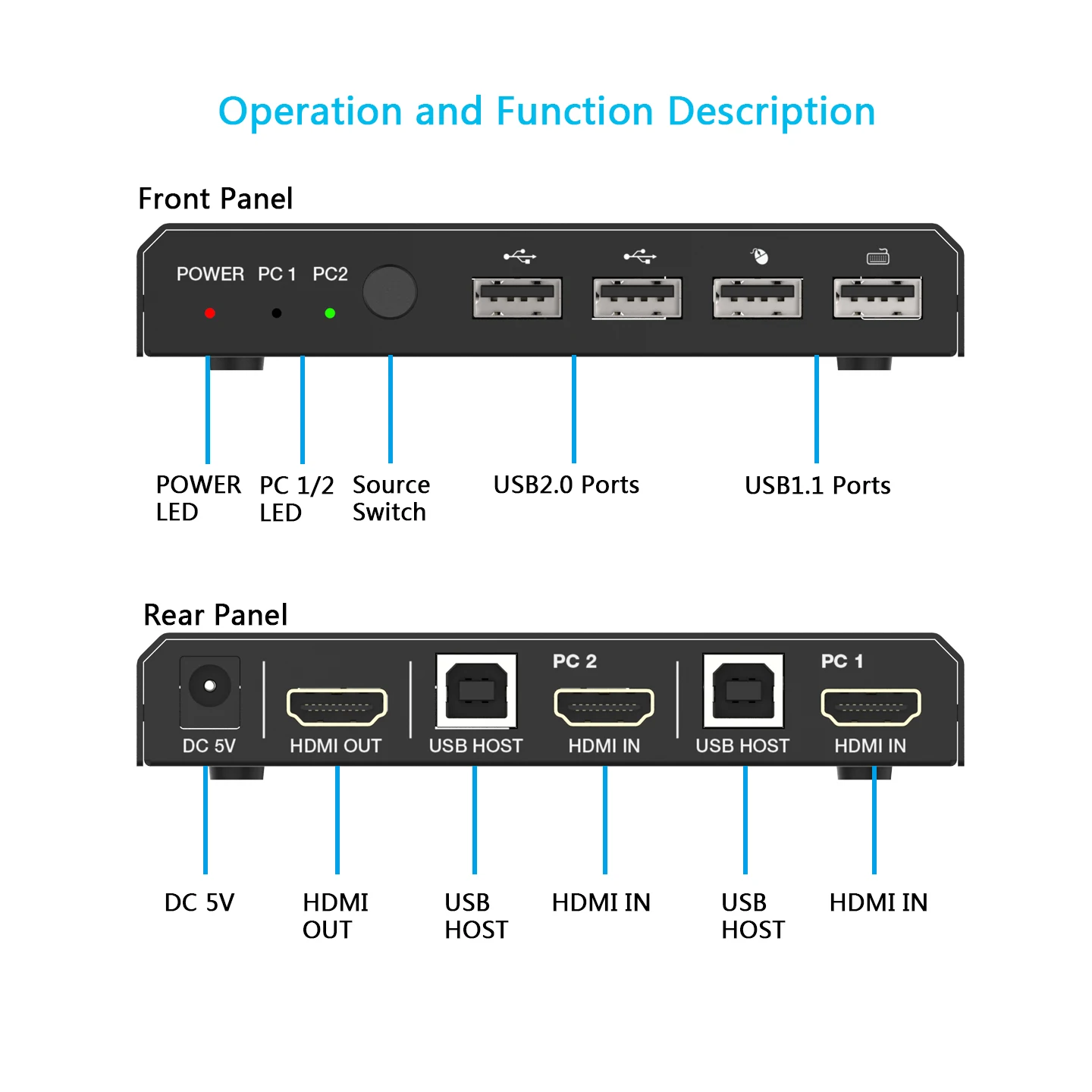 Operation and Function Description

Front Panel

POWER PC 1 PC2

POWER LED

PC 1/2 LED

Source Switch

USB2.0 Ports

USB1.1 Ports

Rear Panel

PC 2

PC 1

DC 5V

HDMI OUT

USB HOST

HDMI IN

USB HOST

HDMI IN

DC 5V

HDMI OUT

USB HOST

HDMI IN

USB HOST

HDMI IN