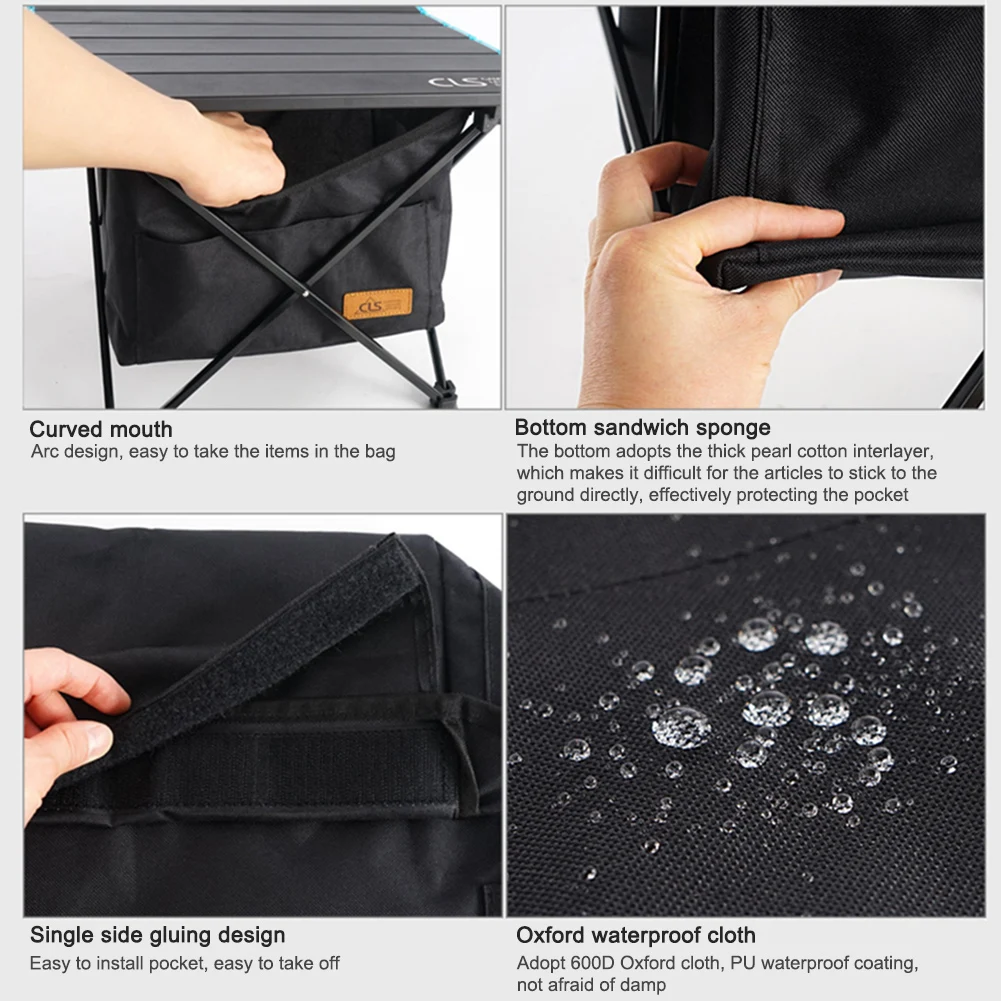 CLS

CLS

Curved mouth
Arc design, easy to take the items in the bag

Bottom sandwich sponge
The bottom adopts the thick pearl cotton interlayer, which makes it difficult for the articles to stick to the ground directly, effectively protecting the pocket

Single side gluing design
Easy to install pocket, easy to take off

Oxford waterproof cloth
Adopt 600D Oxford cloth, PU waterproof coating, not afraid of damp