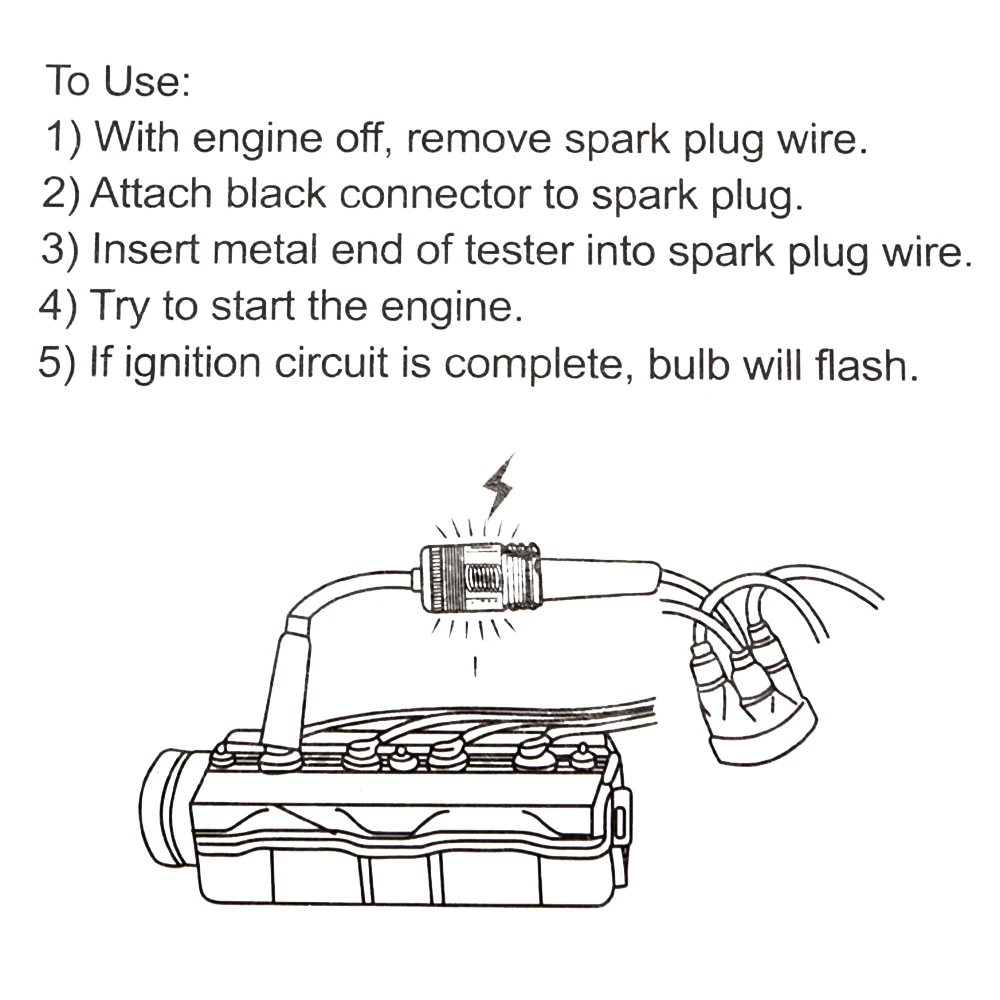 To Use:
1) With engine off, remove spark plug wire.
2) Attach black connector to spark plug.
3) Insert metal end of tester into spark plug wire.
4) Try to start the engine.
5) If ignition circuit is complete, bulb will flash.