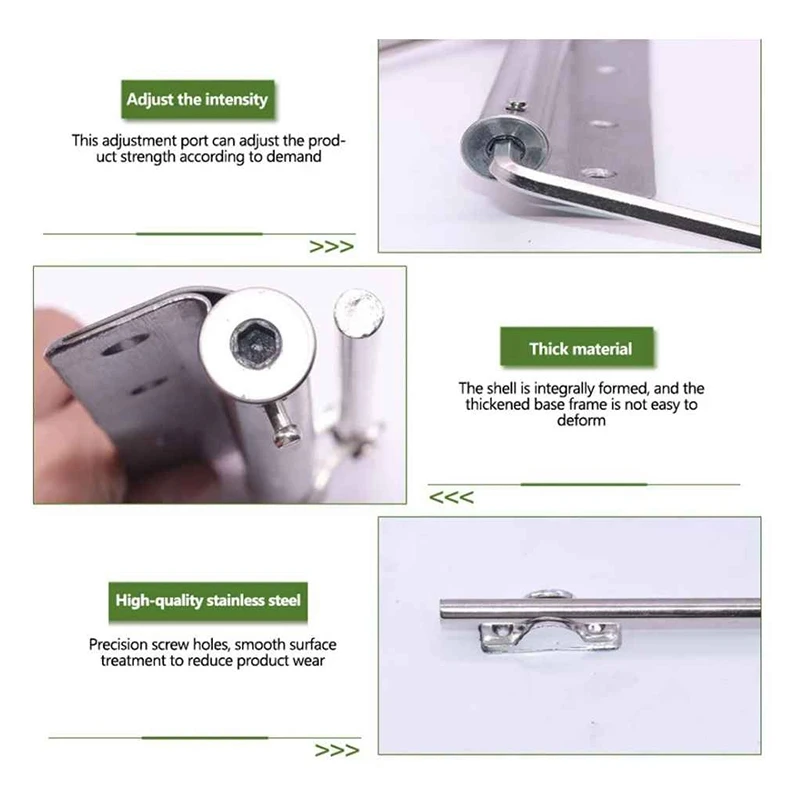 Adjust the intensity

This adjustment port can adjust the product strength according to demand

>>>

Thick material

The shell is integrally formed, and the thickened base frame is not easy to deform

<<<

High-quality stainless steel

Precision screw holes, smooth surface treatment to reduce product wear

>>>