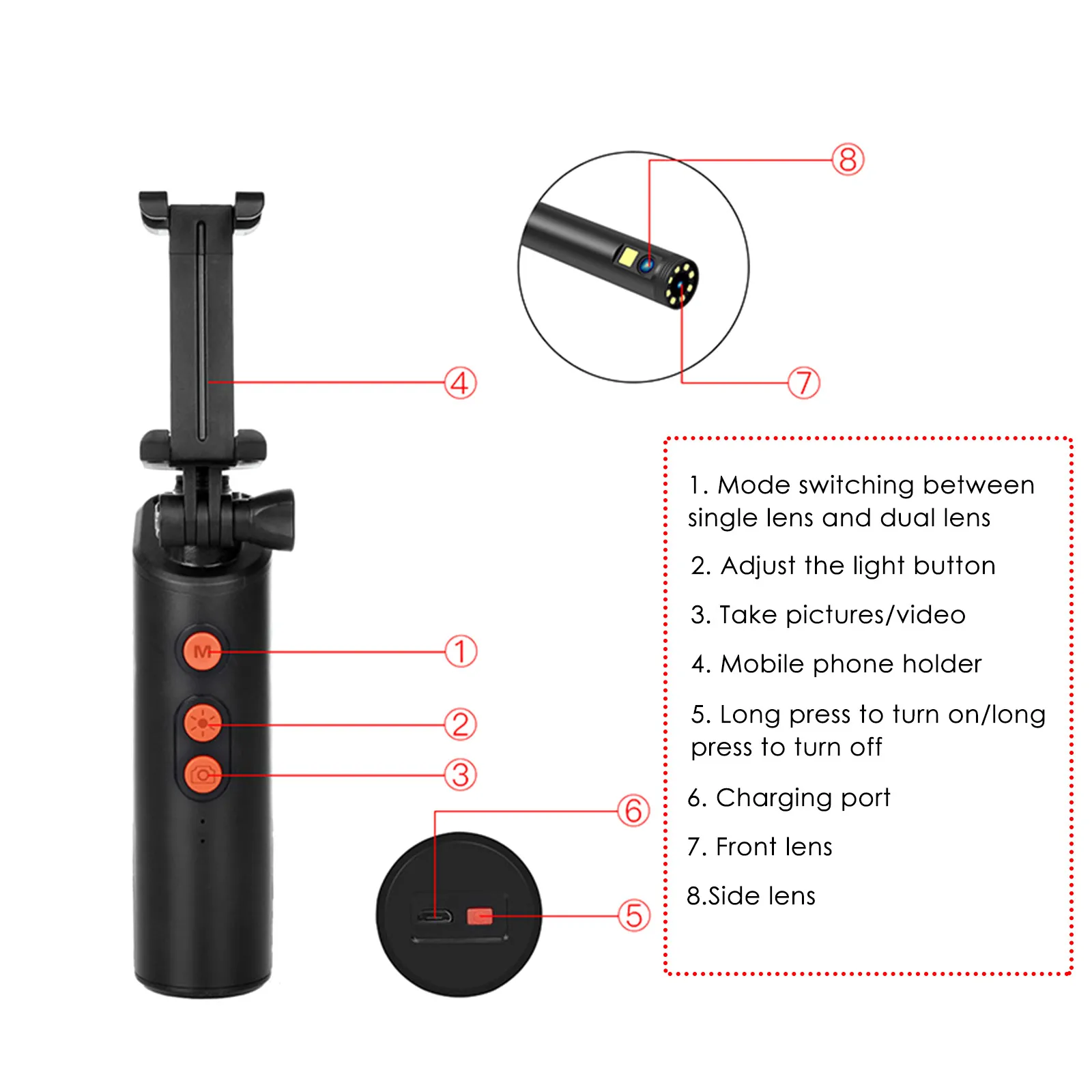 ⑧

④

⑦

M

①

②

③

⑥

⑤

1. Mode switching between single lens and dual lens

2. Adjust the light button

3. Take pictures/video

4. Mobile phone holder

5. Long press to turn on/long press to turn off

6. Charging port

7. Front lens

8.Side lens