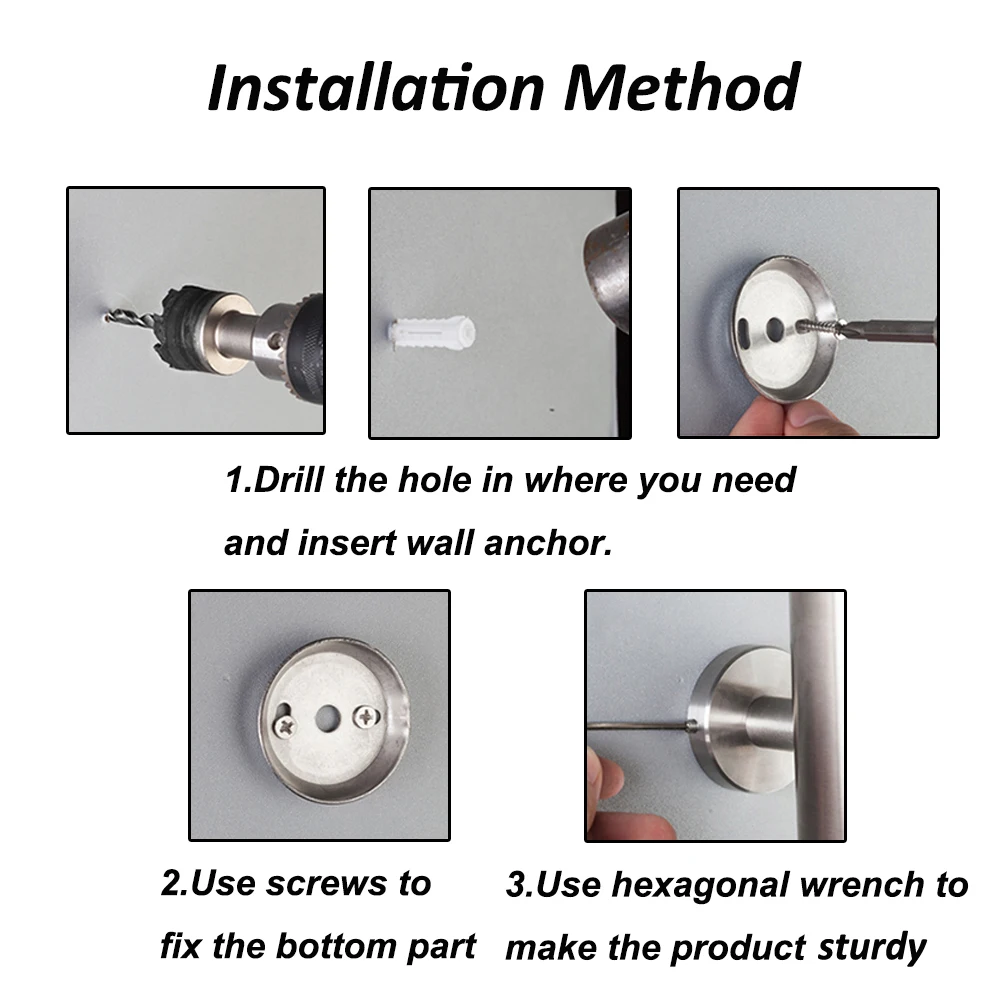 Installation Method

1.Drill the hole in where you need and insert wall anchor.

2.Use screws to fix the bottom part

3.Use hexagonal wrench to make the product sturdy