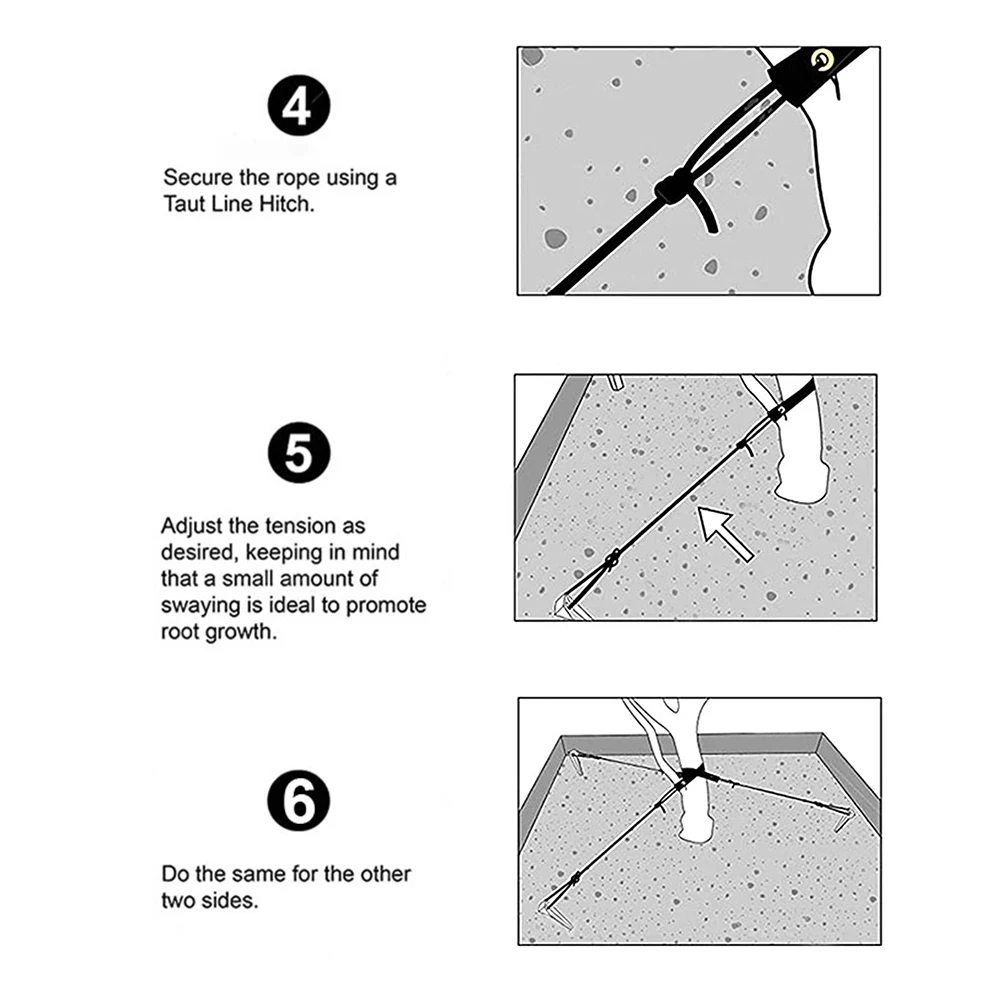 4

Secure the rope using a Taut Line Hitch.

5

Adjust the tension as desired, keeping in mind that a small amount of swaying is ideal to promote root growth.

6

Do the same for the other two sides.