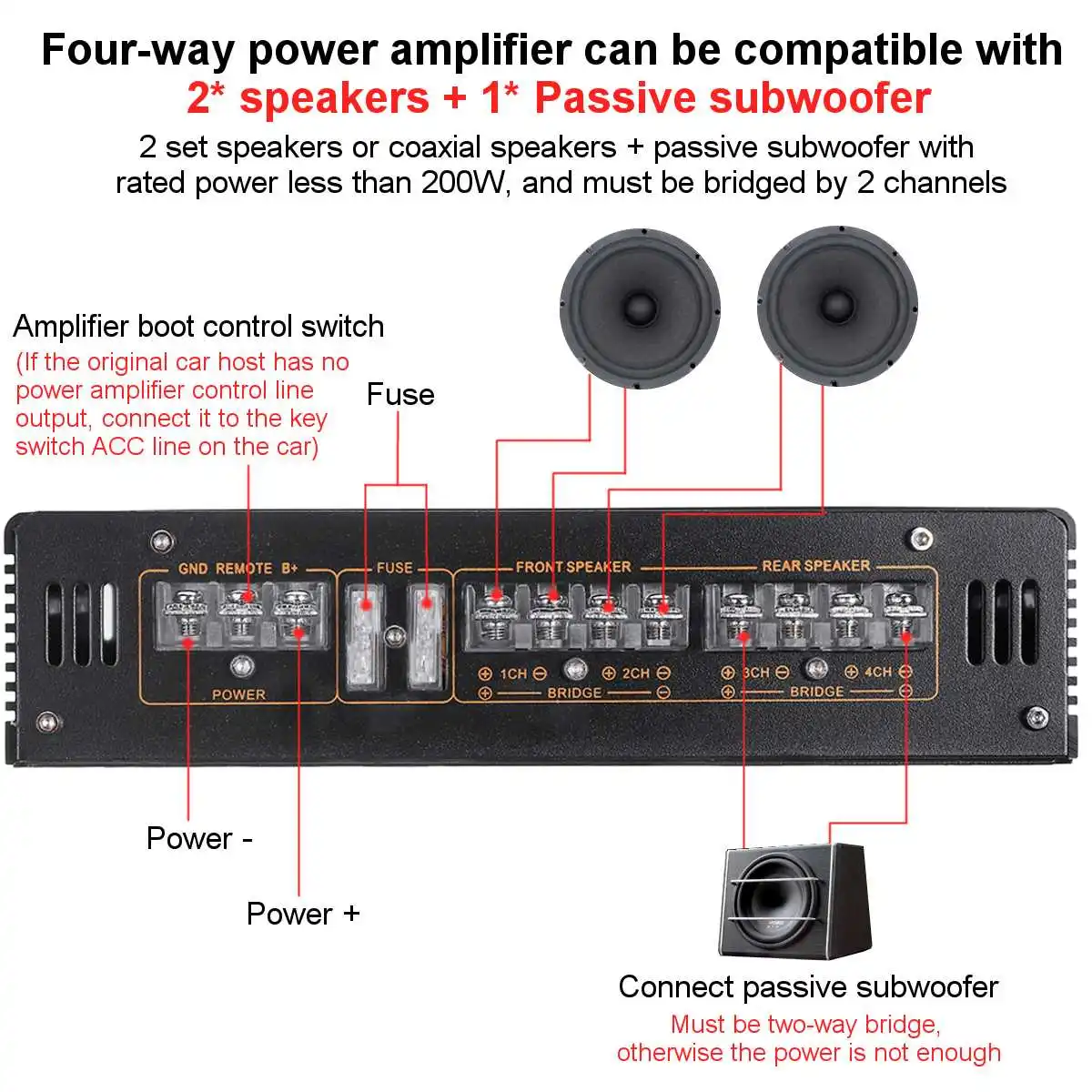 Four-way power amplifier can be compatible with
2* speakers + 1* Passive subwoofer
2 set speakers or coaxial speakers + passive subwoofer with rated power less than 200W, and must be bridged by 2 channels

Amplifier boot control switch
(If the original car host has no power amplifier control line output, connect it to the key switch ACC line on the car)

Fuse

GND REMOTE B+
POWER
FUSE
FRONT SPEAKER
⊕ 1CH ⊖ ⊕ 2CH ⊖
⊕ BRIDGE ⊖
REAR SPEAKER
⊕ 3CH ⊖ ⊕ 4CH ⊖
⊕ BRIDGE ⊖

Power -

Power +

Connect passive subwoofer
Must be two-way bridge, otherwise the power is not enough