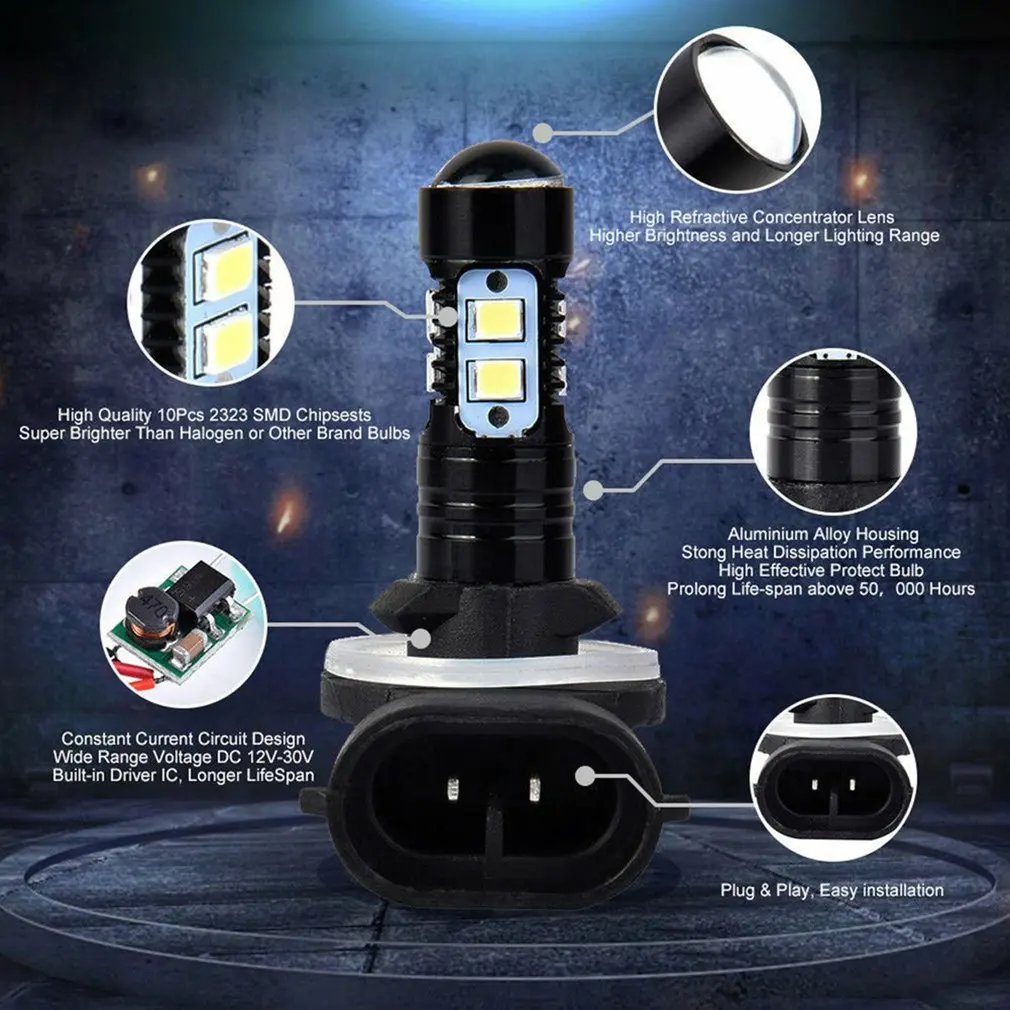 High Refractive Concentrator Lens
Higher Brightness and Longer Lighting Range

High Quality 10Pcs 2323 SMD Chipsests
Super Brighter Than Halogen or Other Brand Bulbs

Aluminium Alloy Housing
Stong Heat Dissipation Performance
High Effective Protect Bulb
Prolong Life-span above 50, 000 Hours

470

Constant Current Circuit Design
Wide Range Voltage DC 12V-30V
Built-in Driver IC, Longer LifeSpan

Plug & Play, Easy installation