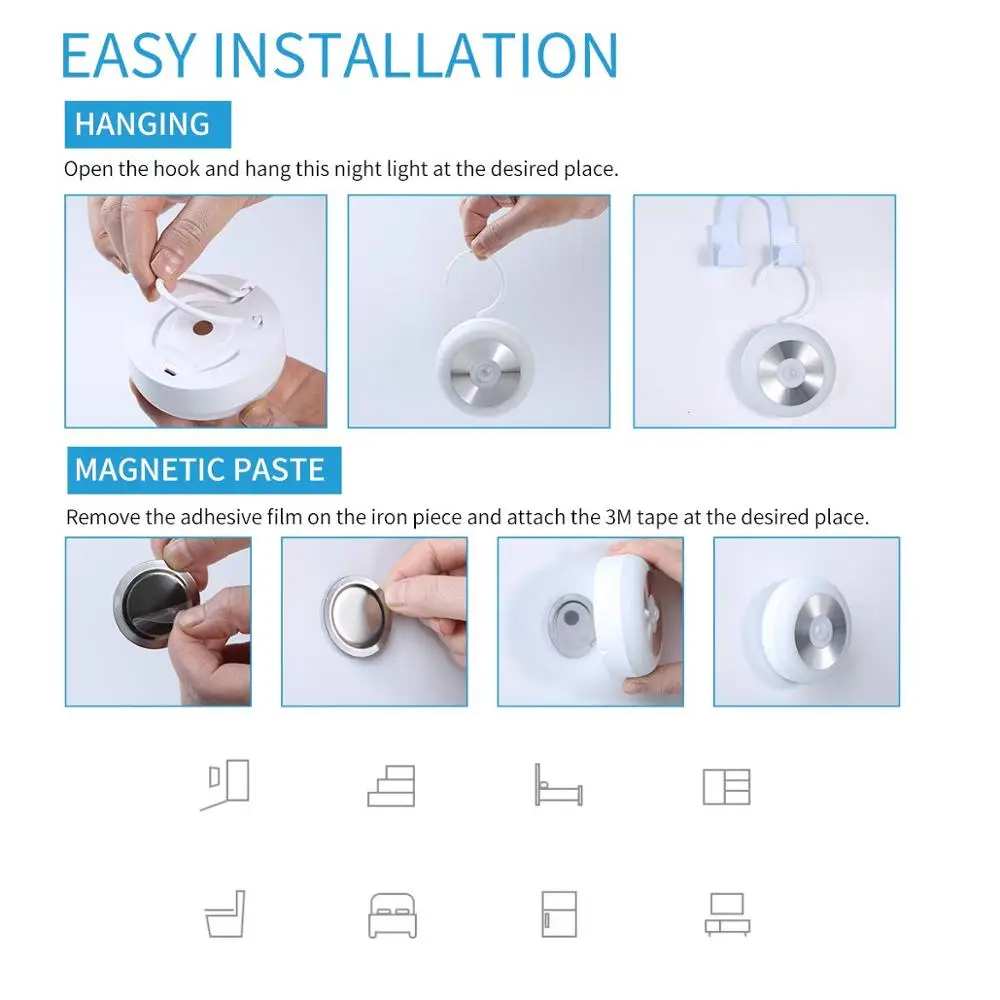 EASY INSTALLATION

HANGING

Open the hook and hang this night light at the desired place.

MAGNETIC PASTE

Remove the adhesive film on the iron piece and attach the 3M tape at the desired place.