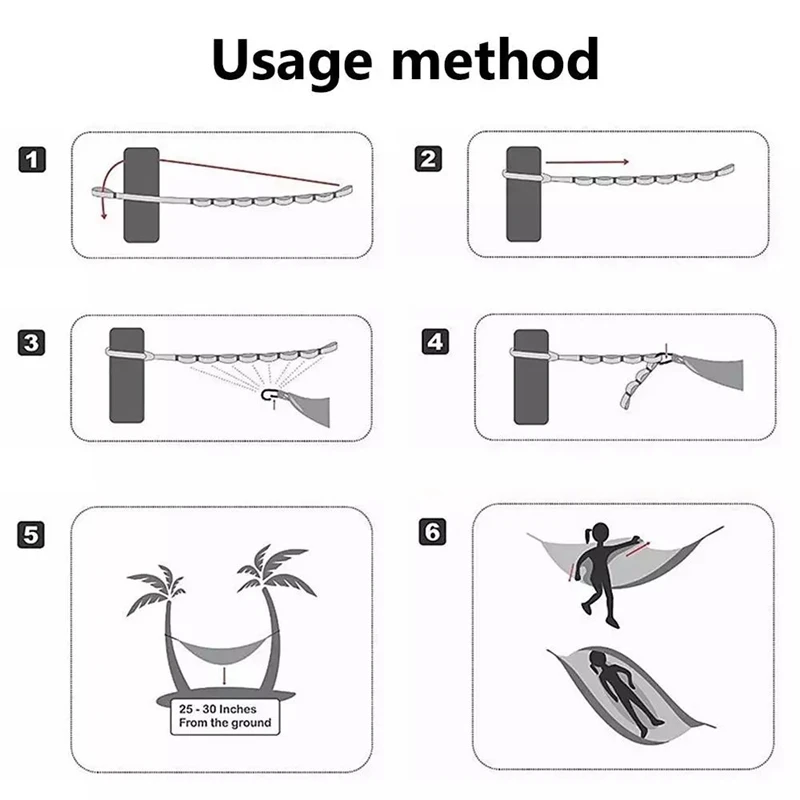 Usage method

1

2

3

4

5

25 - 30 Inches
From the ground

6