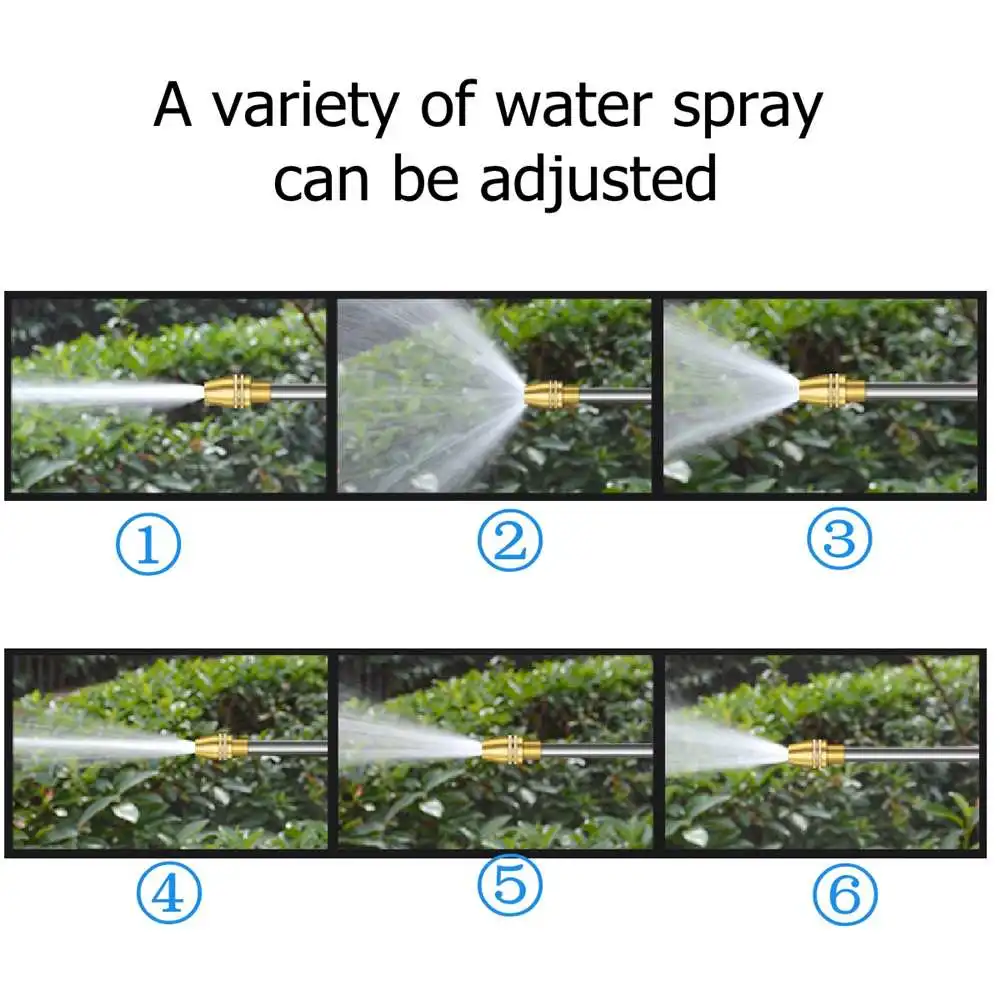 A variety of water spray can be adjusted

①

②

③

④

⑤

⑥