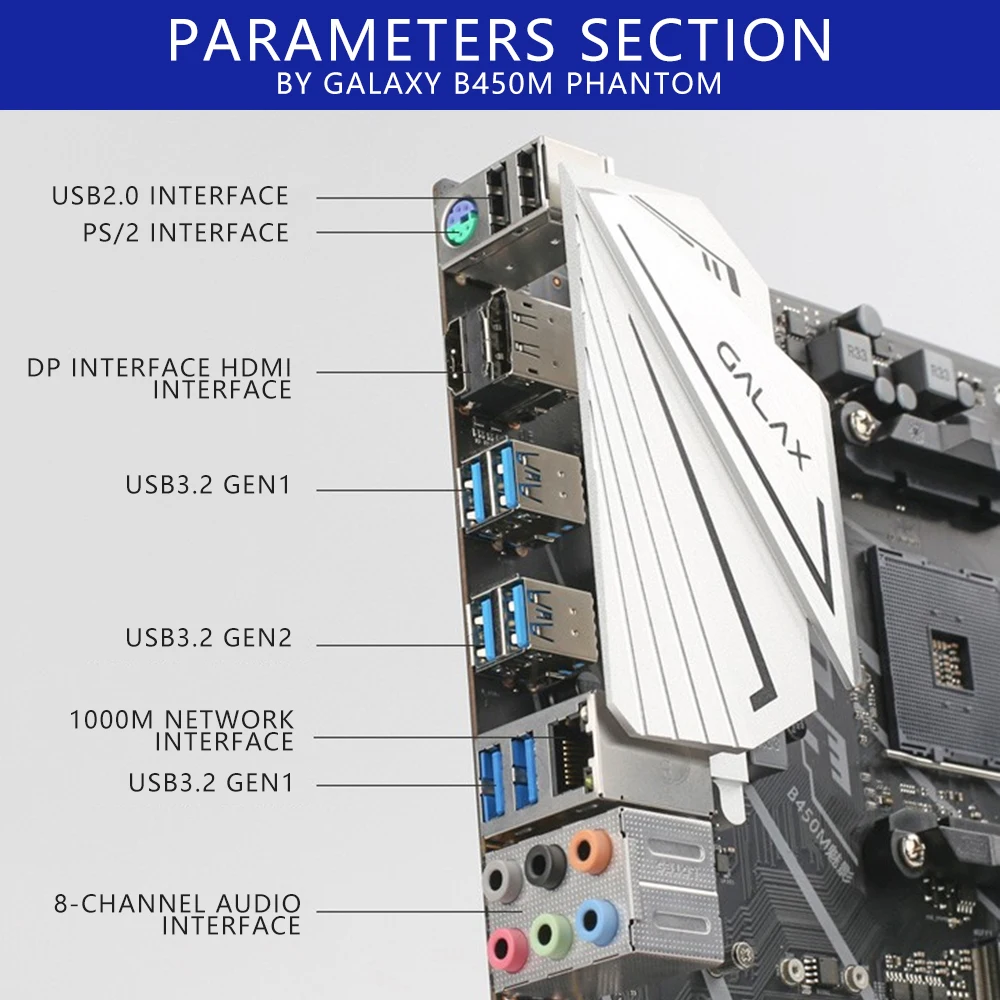 PARAMETERS SECTION
BY GALAXY B450M PHANTOM

USB2.0 INTERFACE
PS/2 INTERFACE

DP INTERFACE HDMI INTERFACE

USB3.2 GEN1

USB3.2 GEN2

1000M NETWORK INTERFACE
USB3.2 GEN1

8-CHANNEL AUDIO INTERFACE

GALAX

R33
R33

B450M