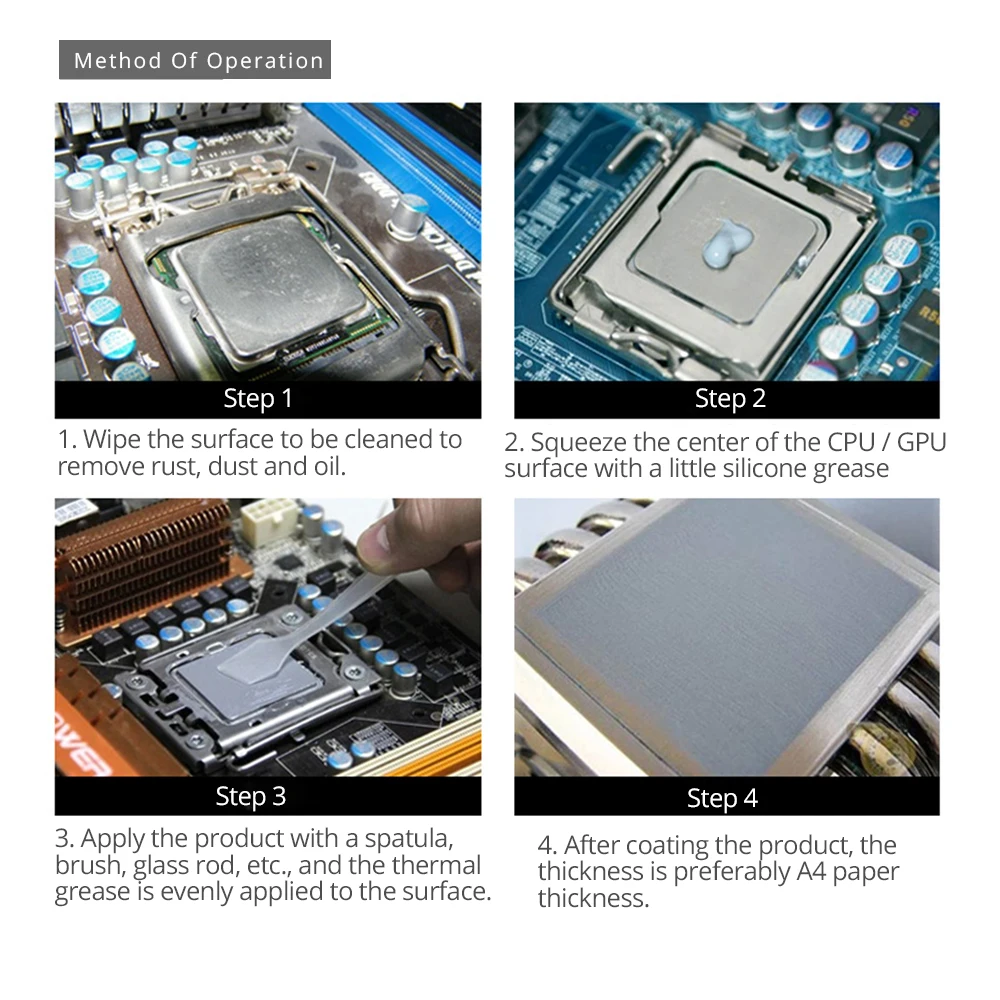 Method Of Operation

Step 1

1. Wipe the surface to be cleaned to remove rust, dust and oil.

Step 2

2. Squeeze the center of the CPU / GPU surface with a little silicone grease

Step 3

3. Apply the product with a spatula, brush, glass rod, etc., and the thermal grease is evenly applied to the surface.

Step 4

4. After coating the product, the thickness is preferably A4 paper thickness.