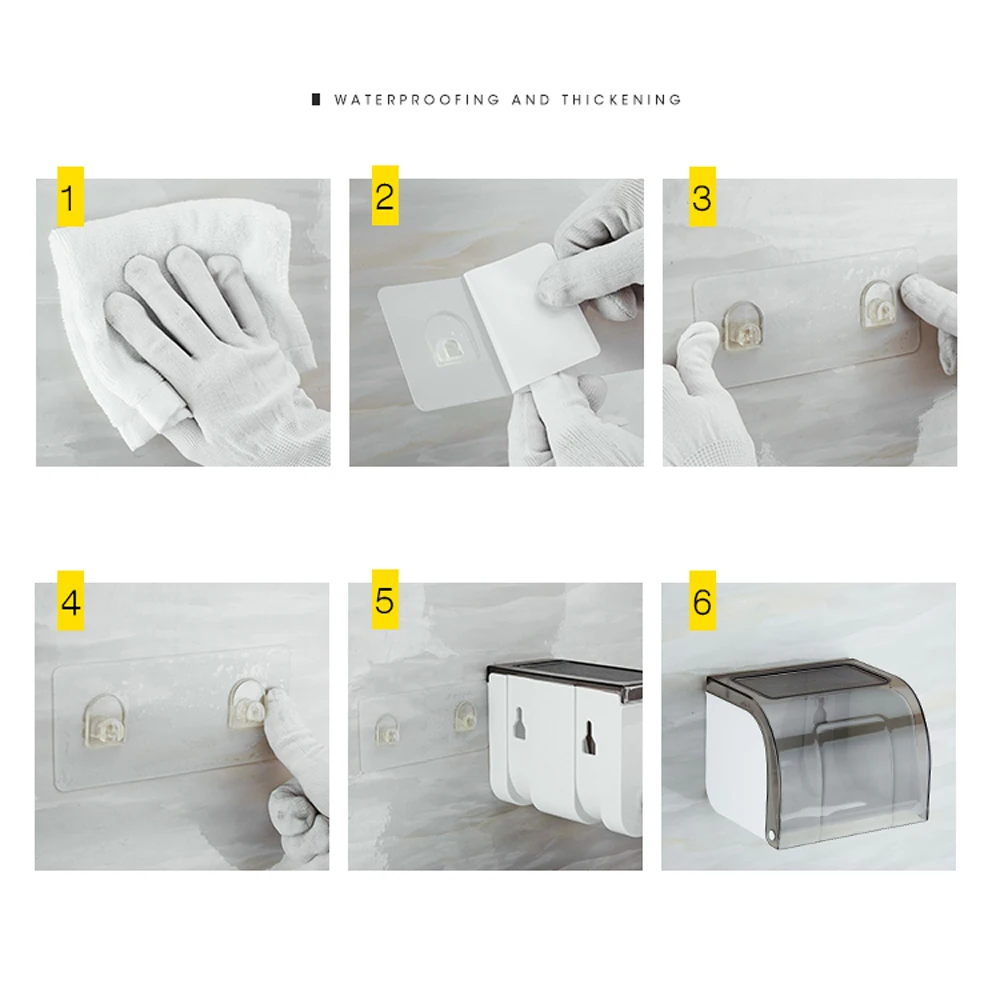 WATERPROOFING AND THICKENING

1

2

3

4

5

6