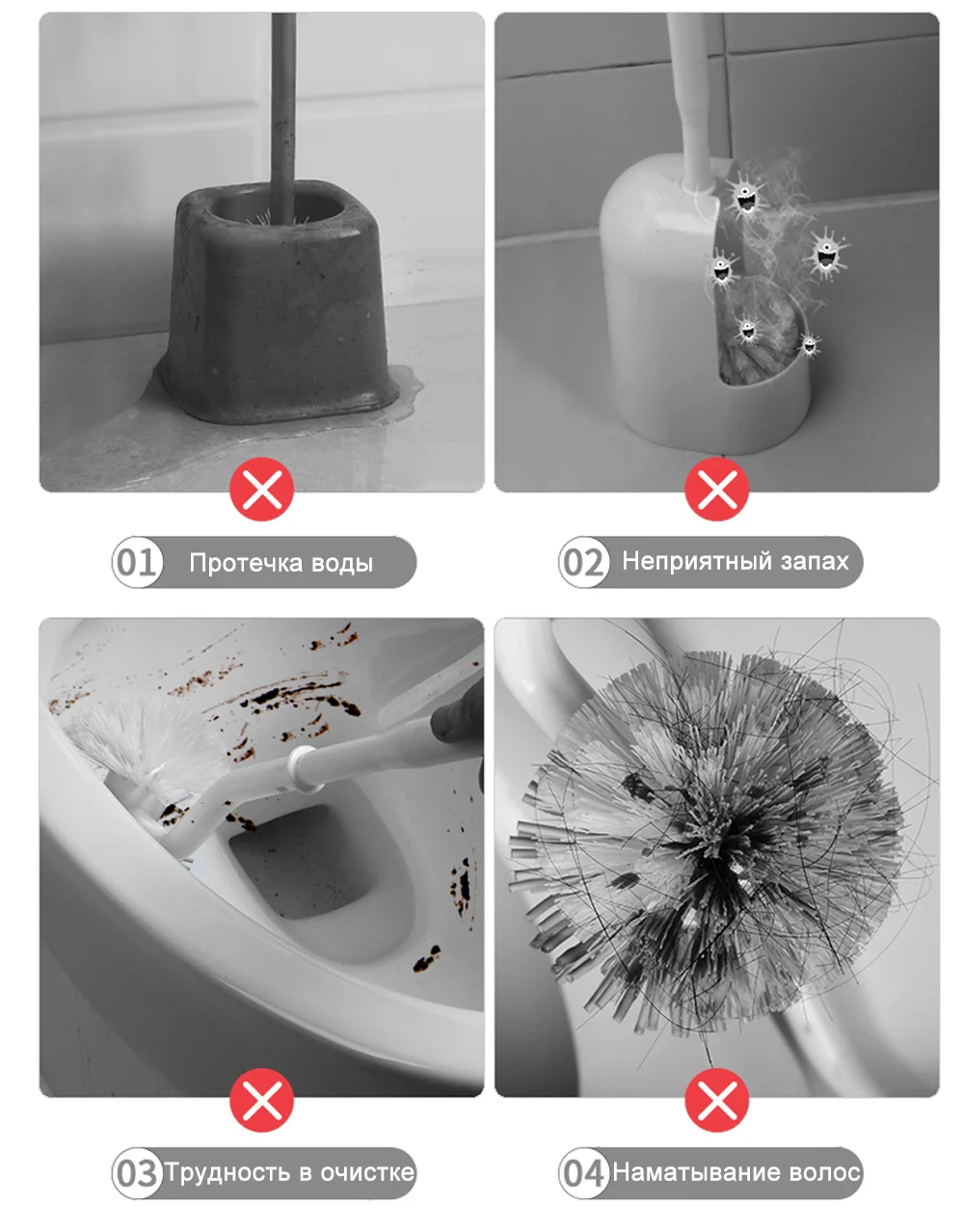 01 Протечка воды

02 Неприятный запах

03 Трудность в очистке

04 Наматывание волос